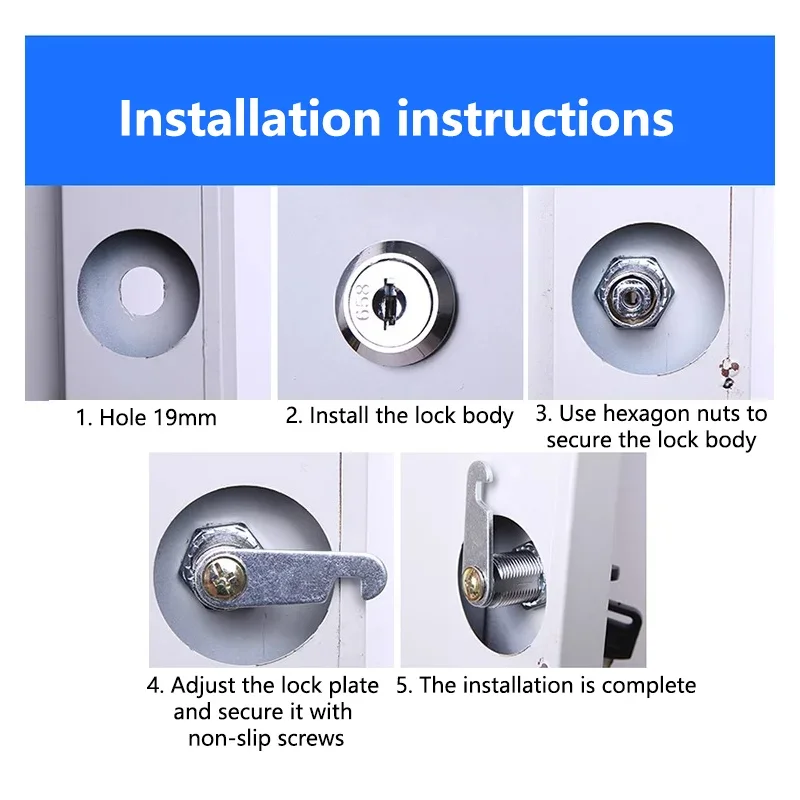 Installation instructions

658

1. Hole 19mm

2. Install the lock body

3. Use hexagon nuts to secure the lock body

4. Adjust the lock plate and secure it with non-slip screws

5. The installation is complete