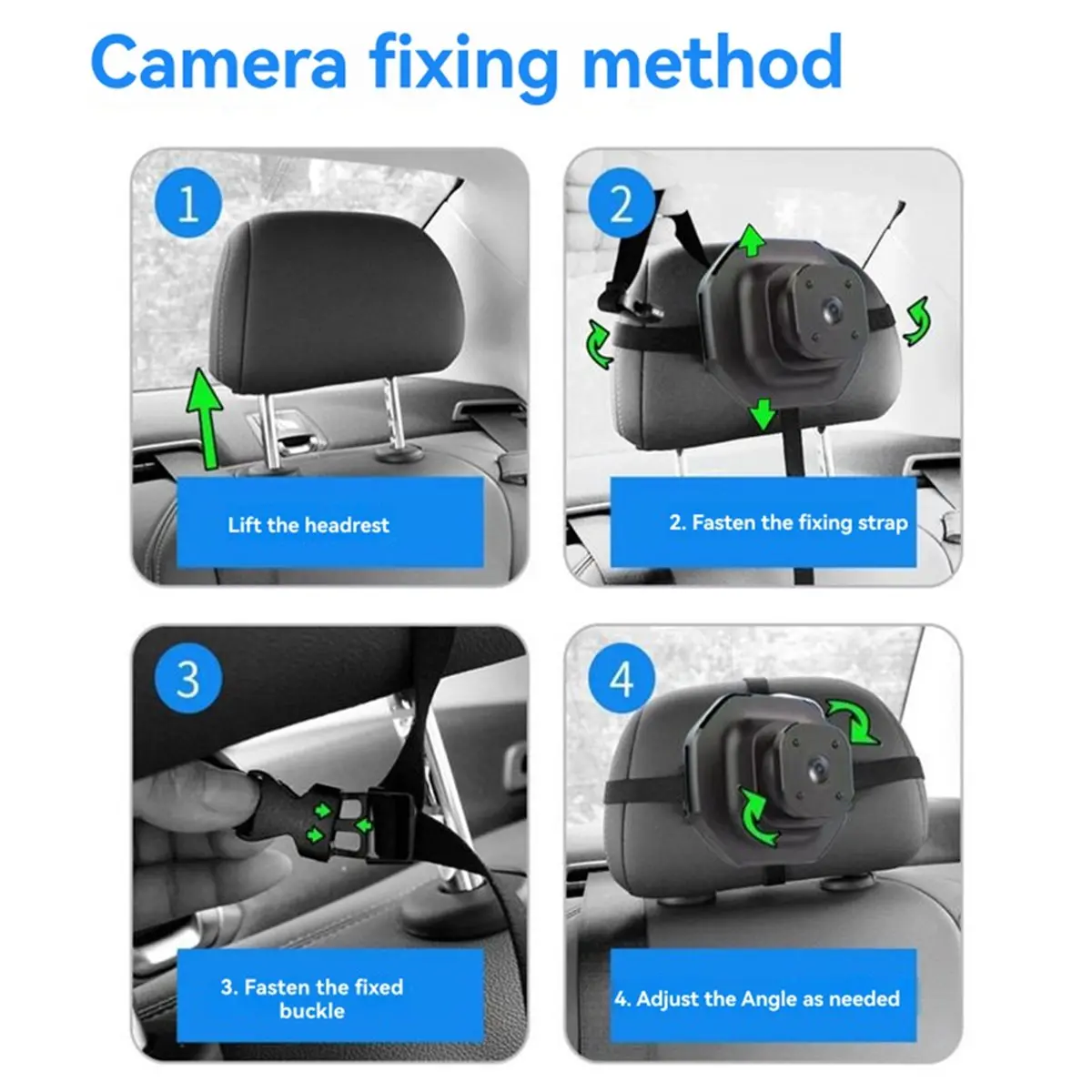 Camera fixing method

1

Lift the headrest

2

2. Fasten the fixing strap

3

3. Fasten the fixed buckle

4

4. Adjust the Angle as needed