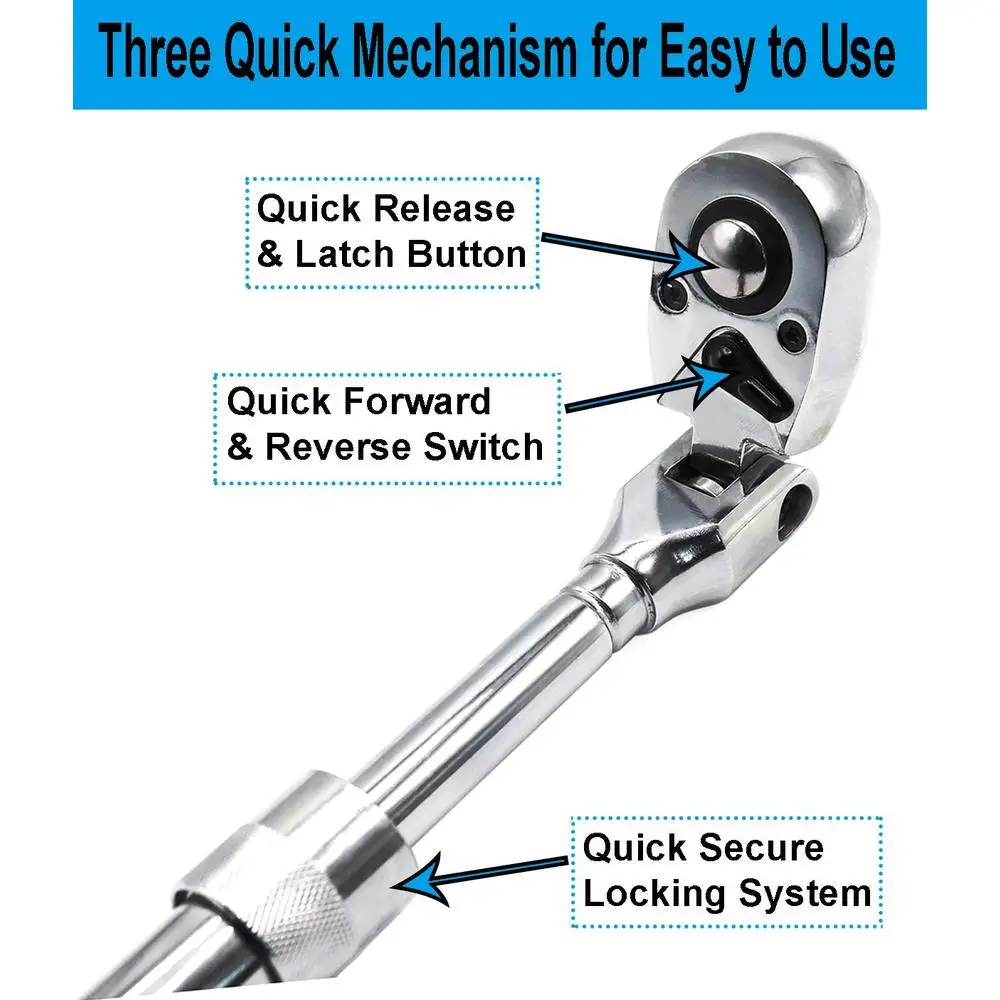 Three Quick Mechanism for Easy to Use

Quick Release & Latch Button

Quick Forward & Reverse Switch

Quick Secure Locking System