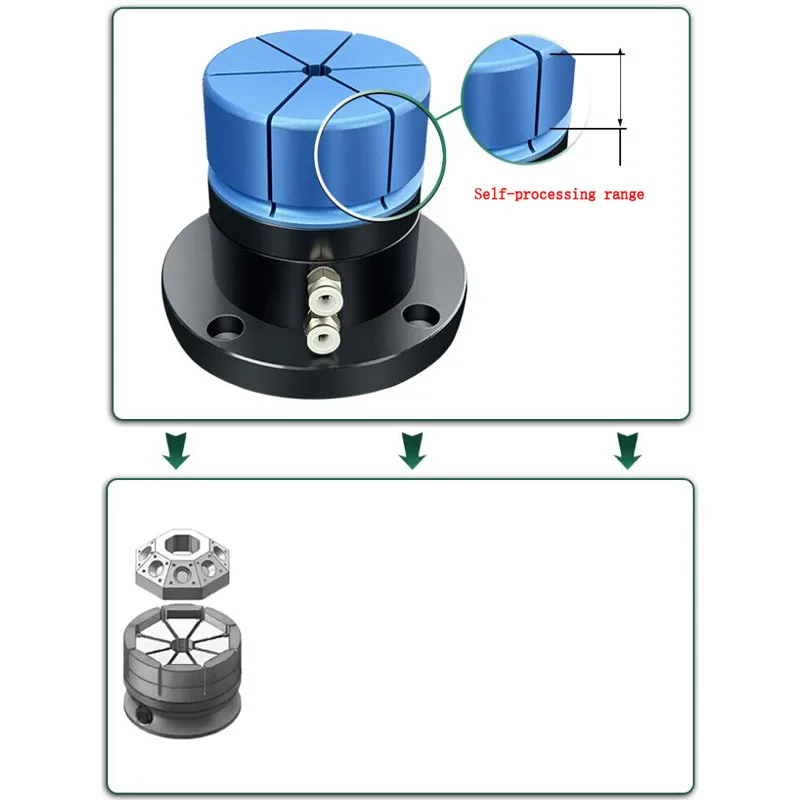 Self-processing range