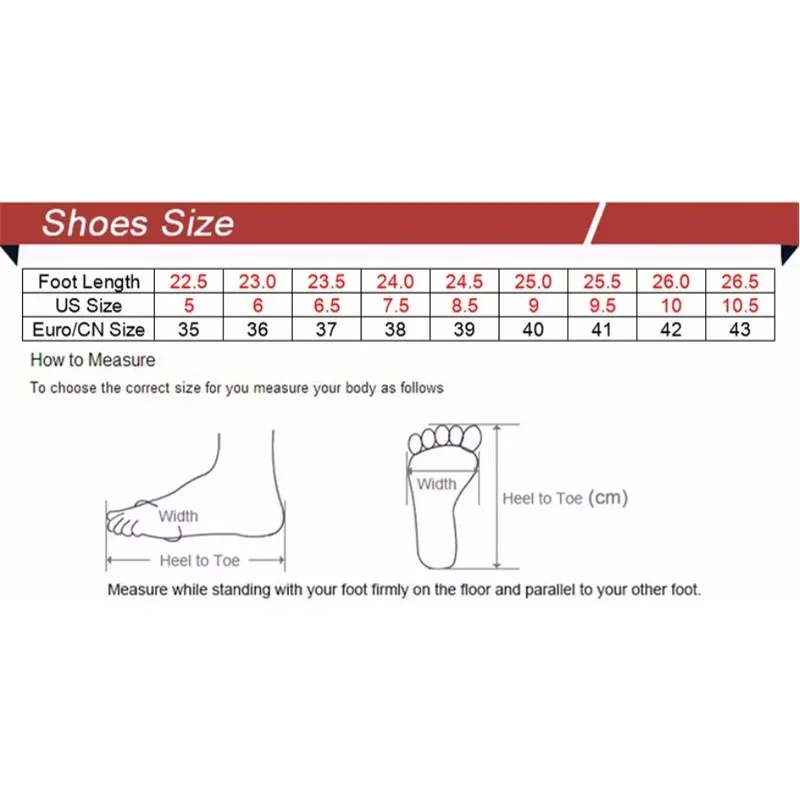 Shoes Size

| Foot Length | 22.5 | 23.0 | 23.5 | 24.0 | 24.5 | 25.0 | 25.5 | 26.0 | 26.5 |
|---|---|---|---|---|---|---|---|---|---|
| US Size | 5 | 6 | 6.5 | 7.5 | 8.5 | 9 | 9.5 | 10 | 10.5 |
| Euro/CN Size | 35 | 36 | 37 | 38 | 39 | 40 | 41 | 42 | 43 |

How to Measure

To choose the correct size for you measure your body as follows

Width

Heel to Toe

Width

Heel to Toe (cm)

Measure while standing with your foot firmly on the floor and parallel to your other foot.