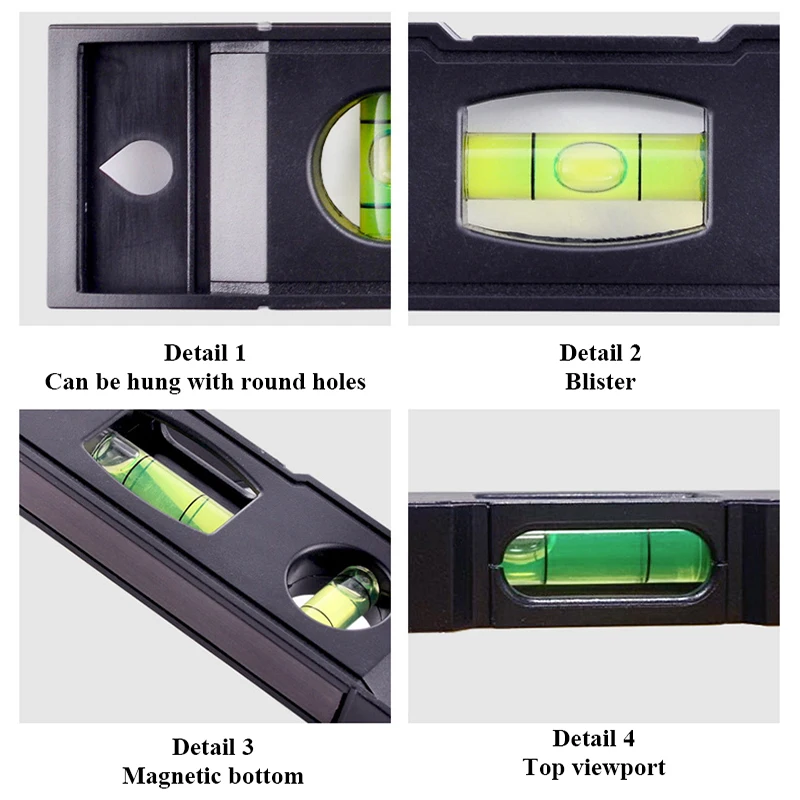 Detail 1
Can be hung with round holes

Detail 2
Blister

Detail 3
Magnetic bottom

Detail 4
Top viewport