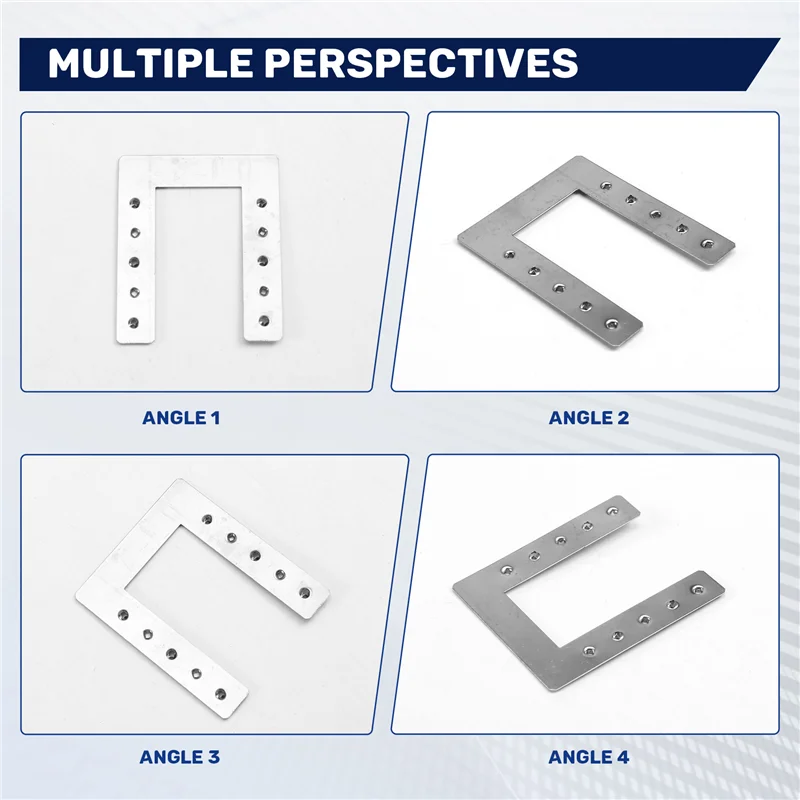 MULTIPLE PERSPECTIVES

ANGLE 1

ANGLE 2

ANGLE 3

ANGLE 4