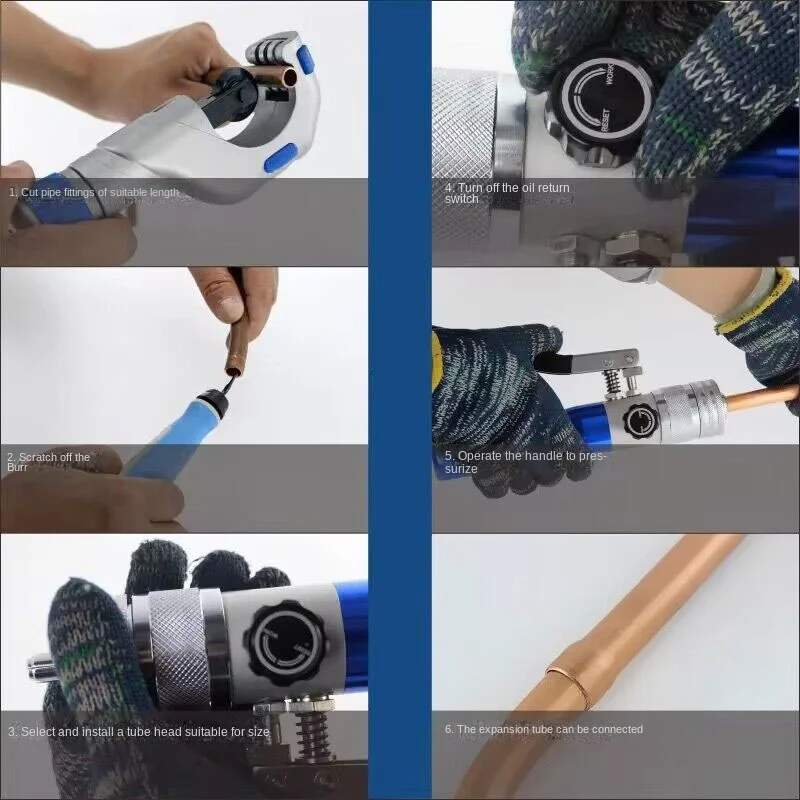 1. Cut pipe fittings of suitable length

2. Scratch off the Burr

3. Select and install a tube head suitable for size

RESET WORK

4. Turn off the oil return switch

5. Operate the handle to pressurize

6. The expansion tube can be connected