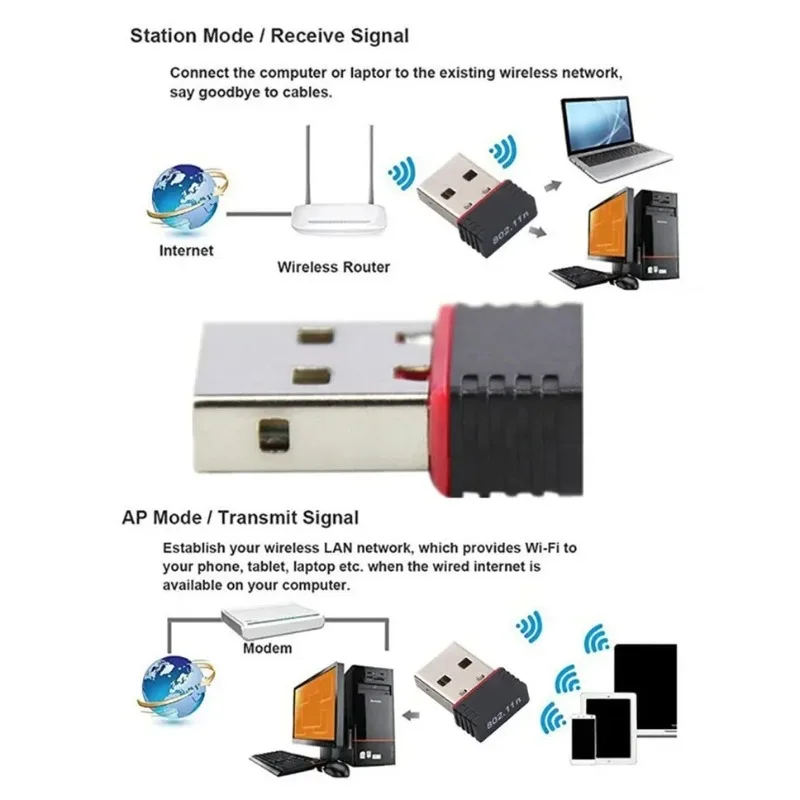 Station Mode / Receive Signal

Connect the computer or laptor to the existing wireless network, say goodbye to cables.

Internet

Wireless Router

802.11n

AP Mode / Transmit Signal

Establish your wireless LAN network, which provides Wi-Fi to your phone, tablet, laptop etc. when the wired internet is available on your computer.

Modem

802.11n