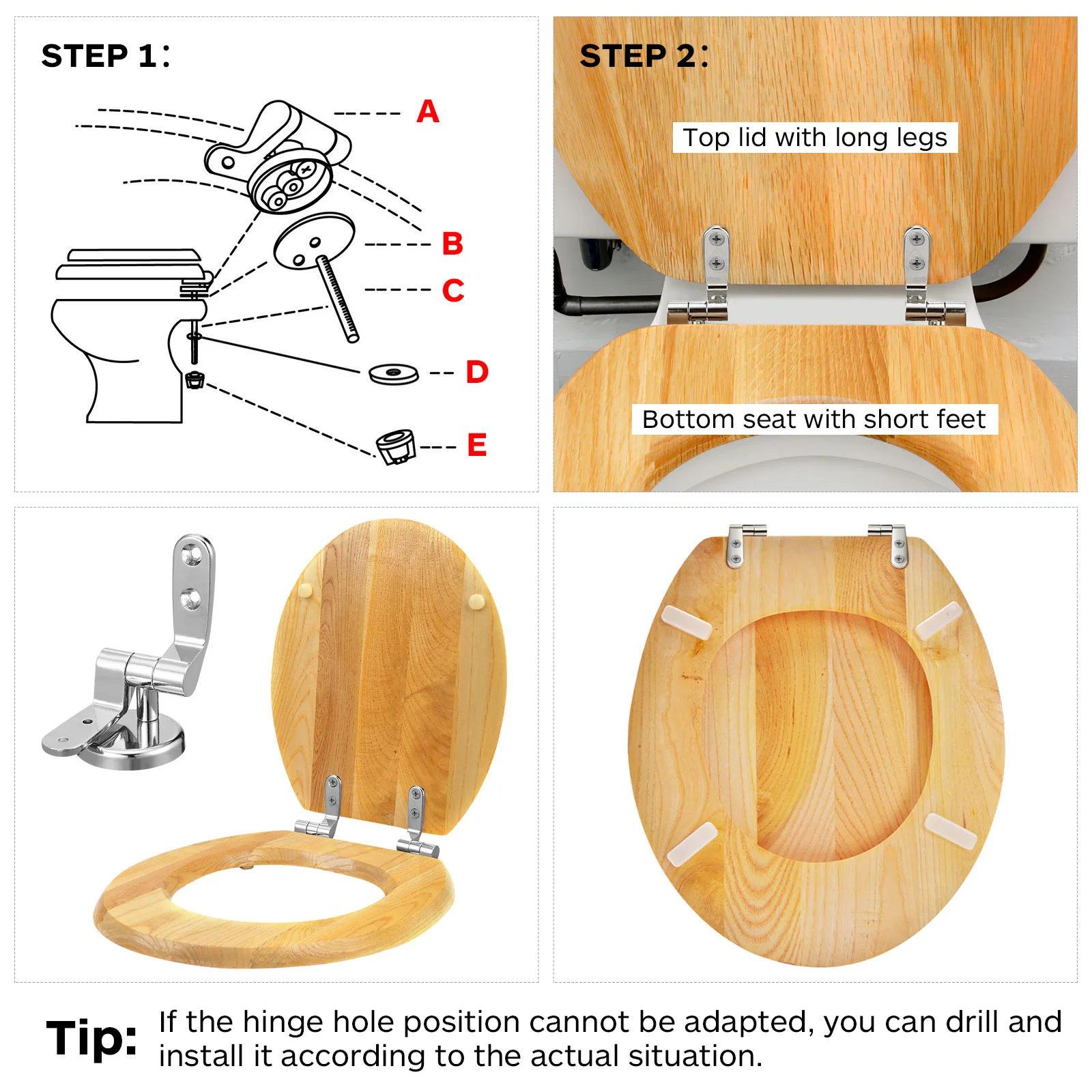 STEP 1:

A

B

C

D

E

STEP 2:

Top lid with long legs

Bottom seat with short feet

Tip: If the hinge hole position cannot be adapted, you can drill and install it according to the actual situation.