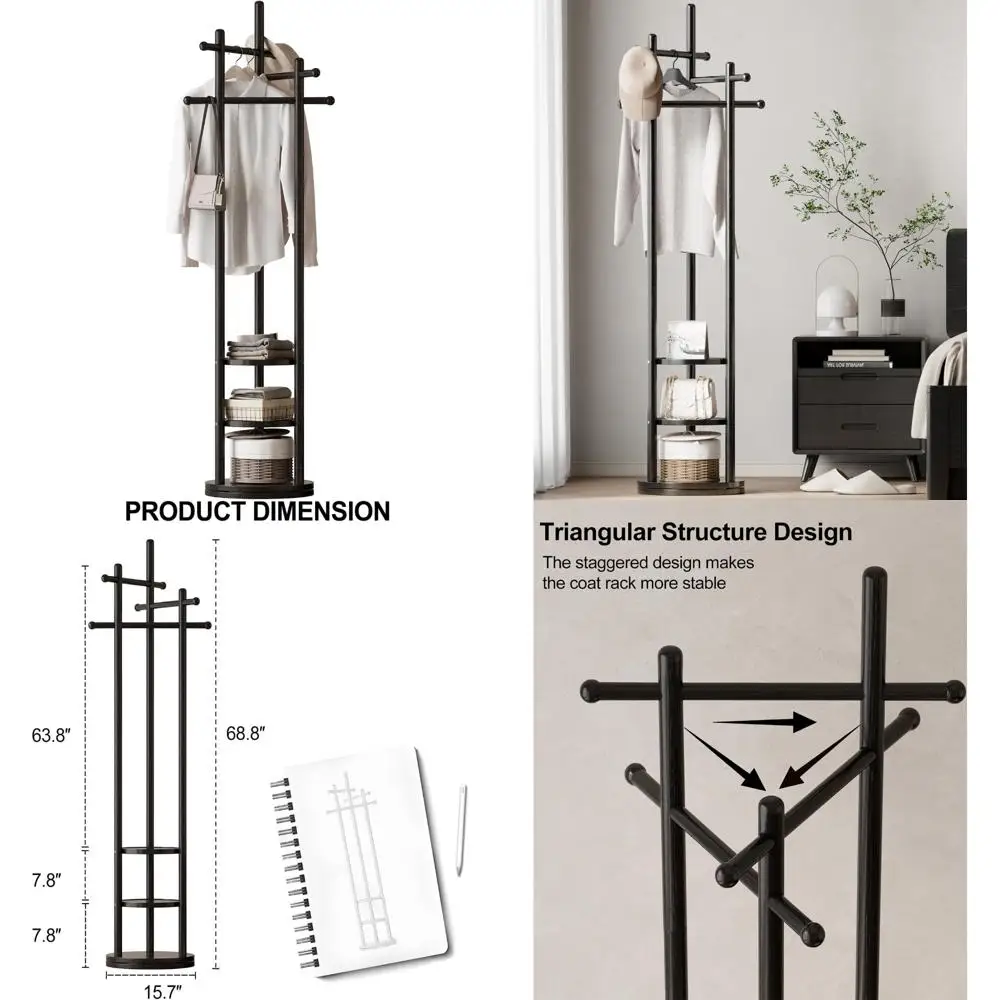 PRODUCT DIMENSION

63.8″

68.8″

7.8″

7.8″

15.7″

Triangular Structure Design

The staggered design makes the coat rack more stable