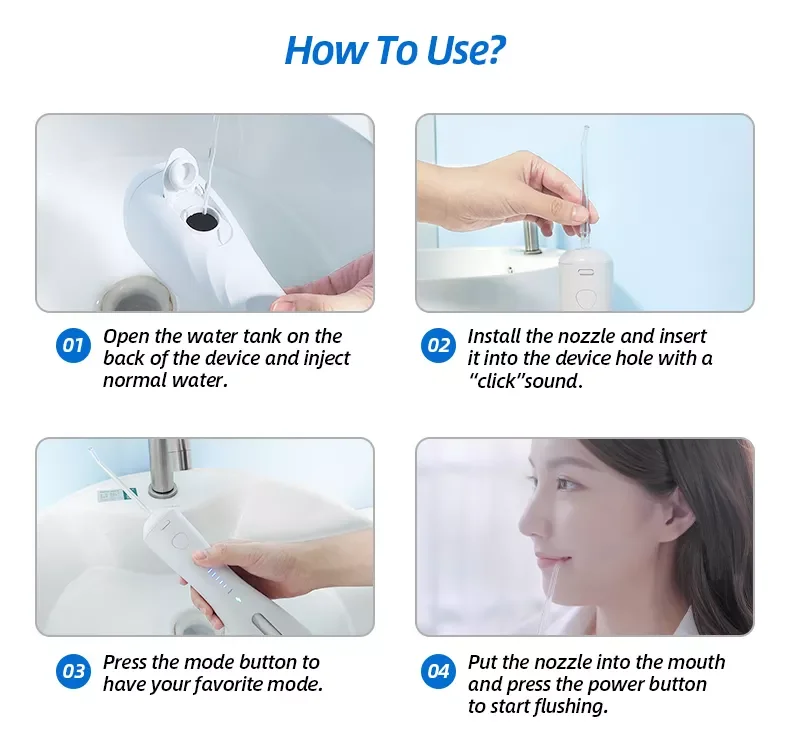 How To Use?

01 Open the water tank on the back of the device and inject normal water.

02 Install the nozzle and insert it into the device hole with a "click"sound.

03 Press the mode button to have your favorite mode.

04 Put the nozzle into the mouth and press the power button to start flushing.