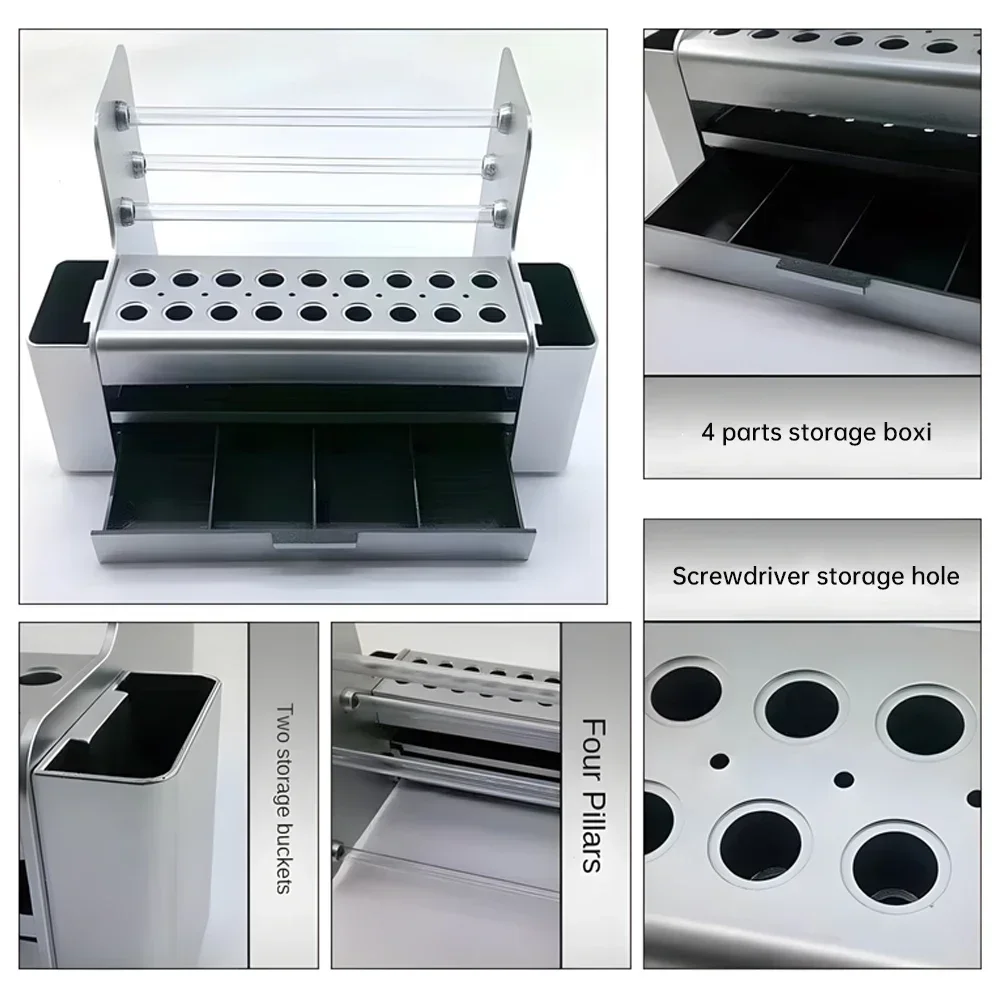 4 parts storage boxi

Screwdriver storage hole

Two storage buckets

Four Pillars