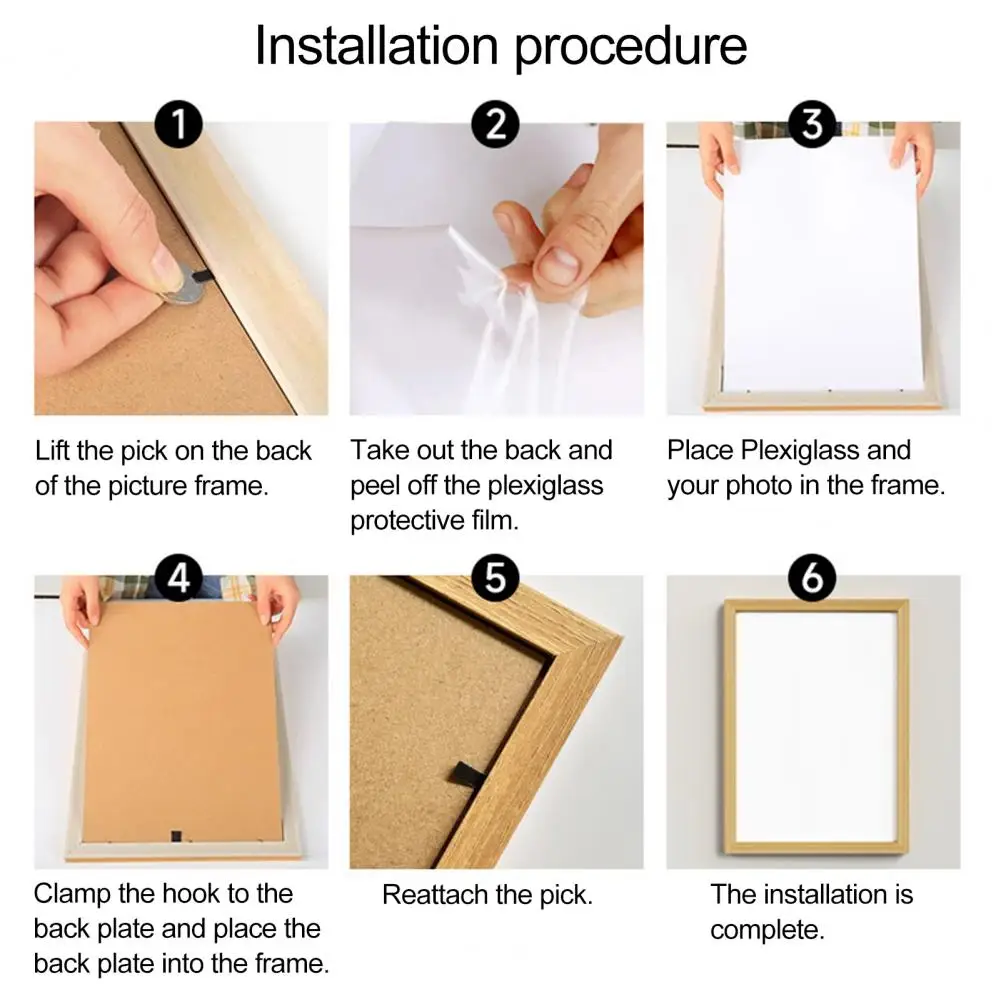 Installation procedure

1

Lift the pick on the back of the picture frame.

2

Take out the back and peel off the plexiglass protective film.

3

Place Plexiglass and your photo in the frame.

4

Clamp the hook to the back plate and place the back plate into the frame.

5

Reattach the pick.

6

The installation is complete.