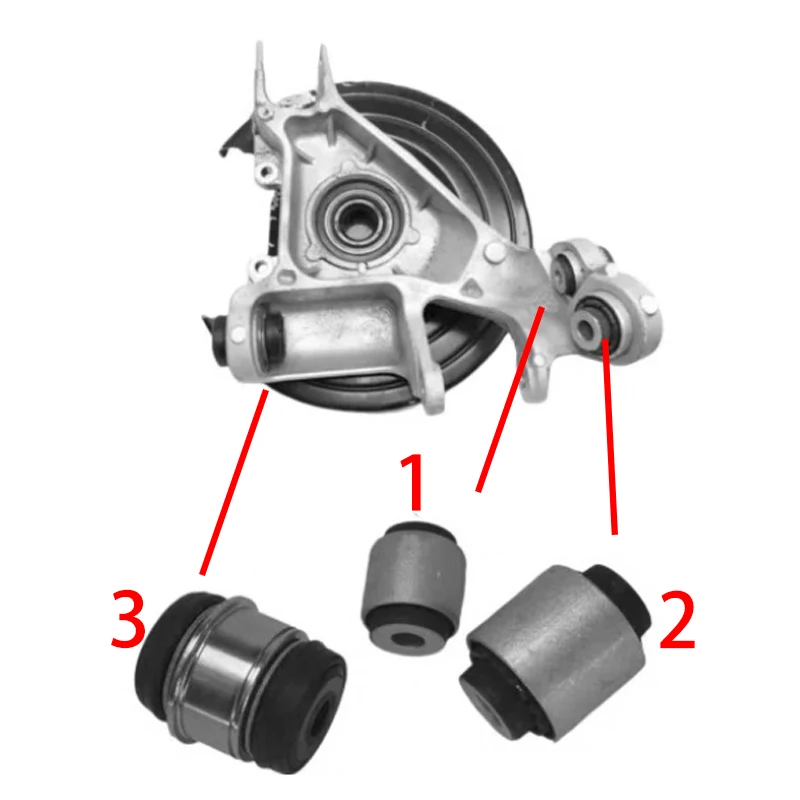 1
3
2