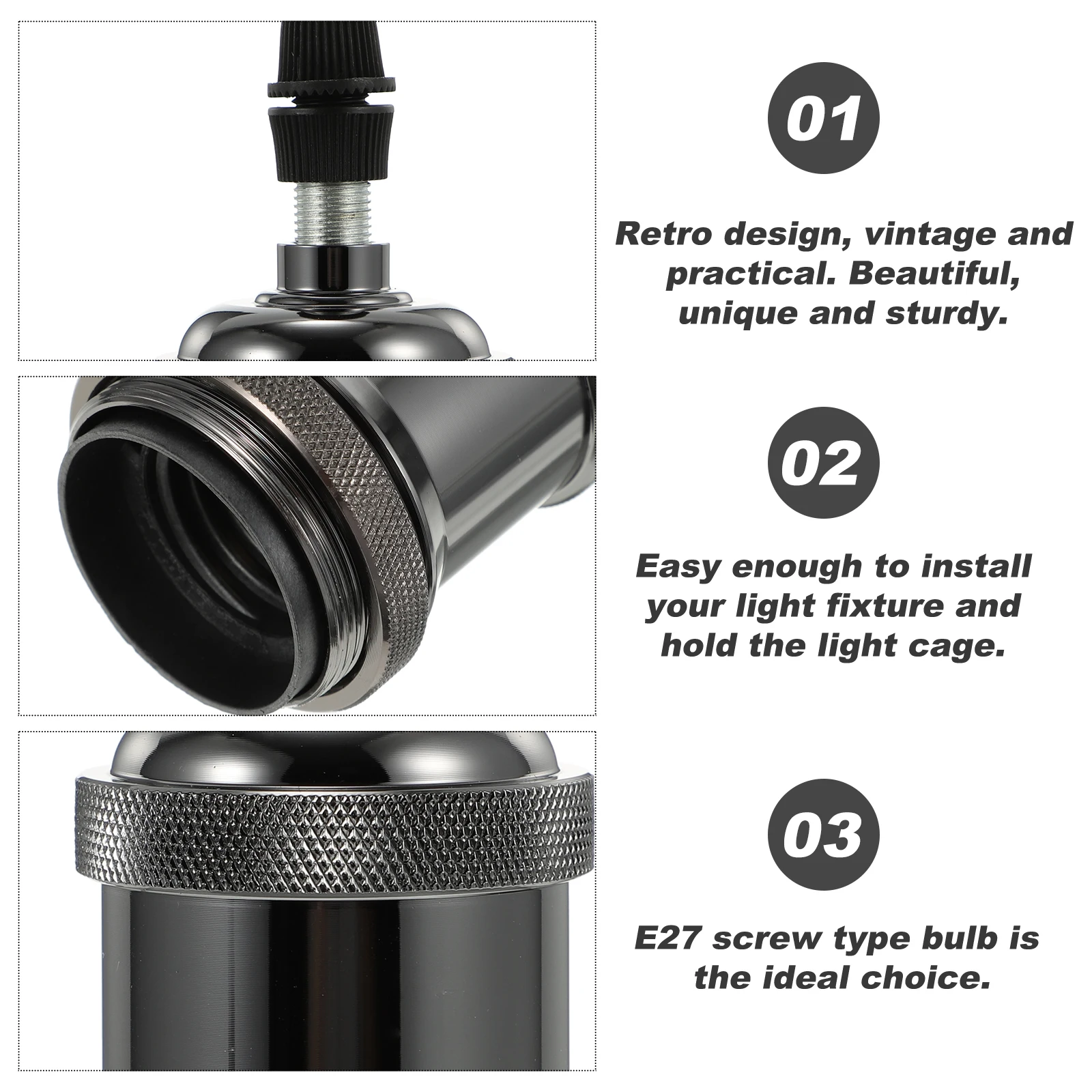 01

Retro design, vintage and practical. Beautiful, unique and sturdy.

02

Easy enough to install your light fixture and hold the light cage.

03

E27 screw type bulb is the ideal choice.