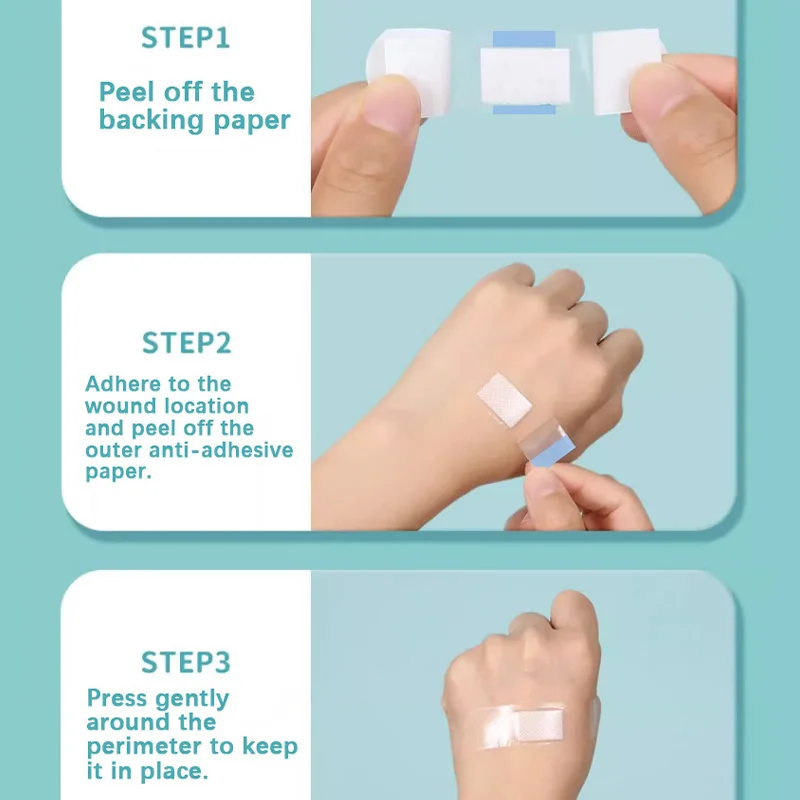 STEP1

Peel off the backing paper

STEP2

Adhere to the wound location and peel off the outer anti-adhesive paper.

STEP3

Press gently around the perimeter to keep it in place.