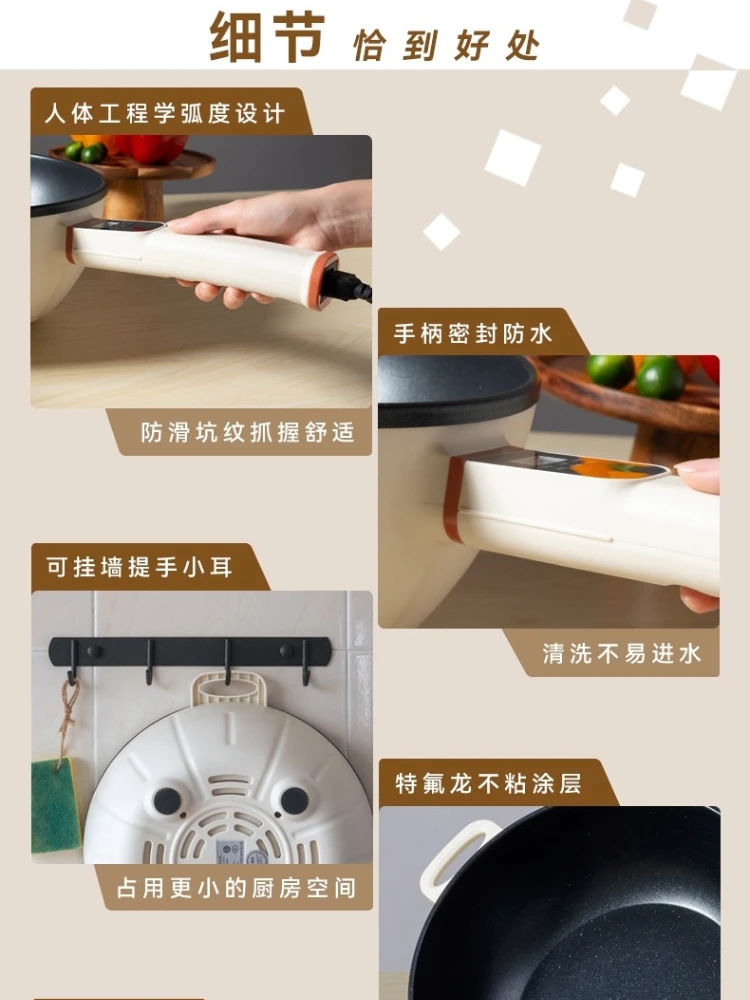 细节 恰到好处

人体工程学弧度设计

防滑坑纹抓握舒适

手柄密封防水

清洗不易进水

可挂墙提手小耳

占用更小的厨房空间

特氟龙不粘涂层