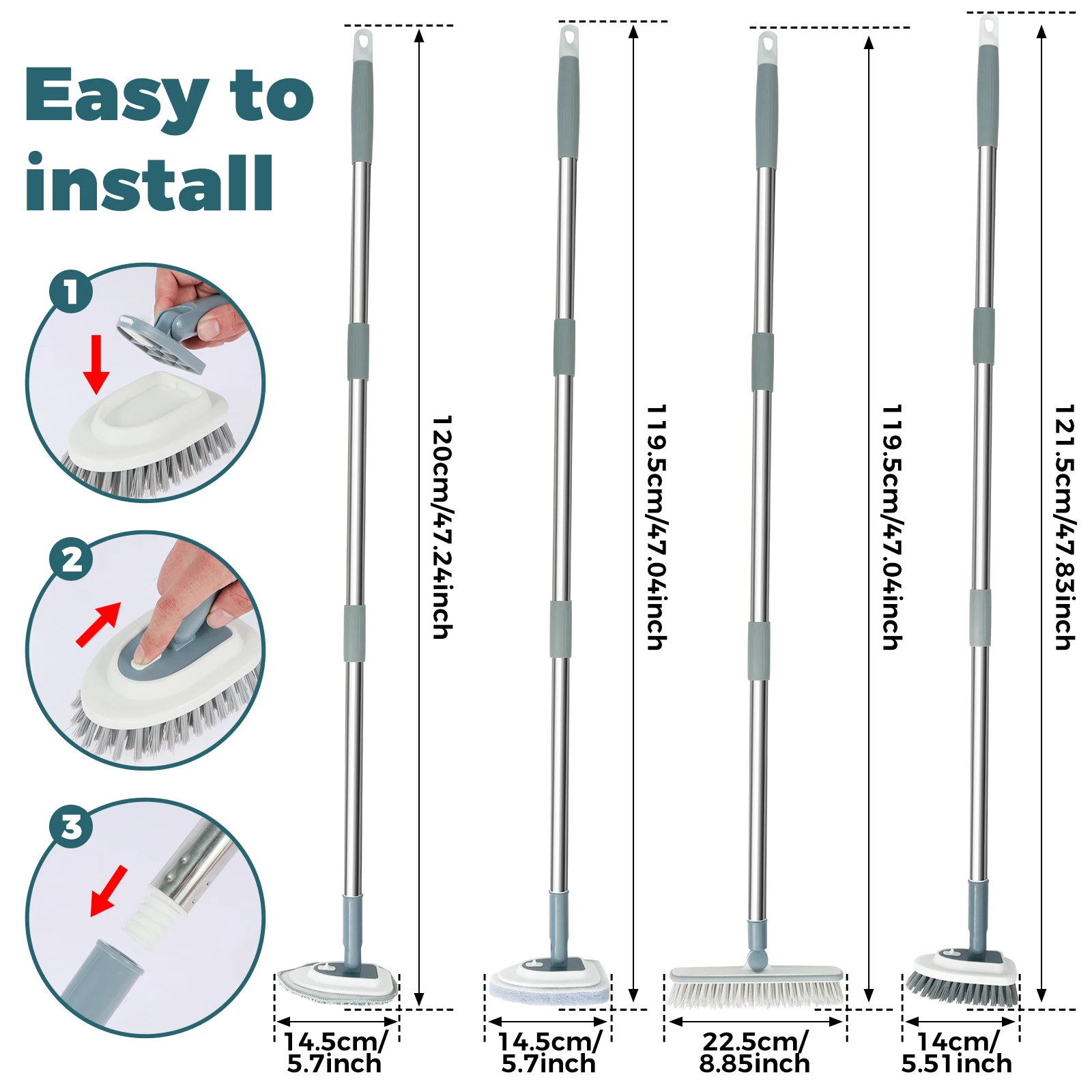 Easy to install

1

2

3

120cm/47.24inch

119.5cm/47.04inch

119.5cm/47.04inch

121.5cm/47.83inch

14.5cm/ 5.7inch

14.5cm/ 5.7inch

22.5cm/ 8.85inch

14cm/ 5.51inch