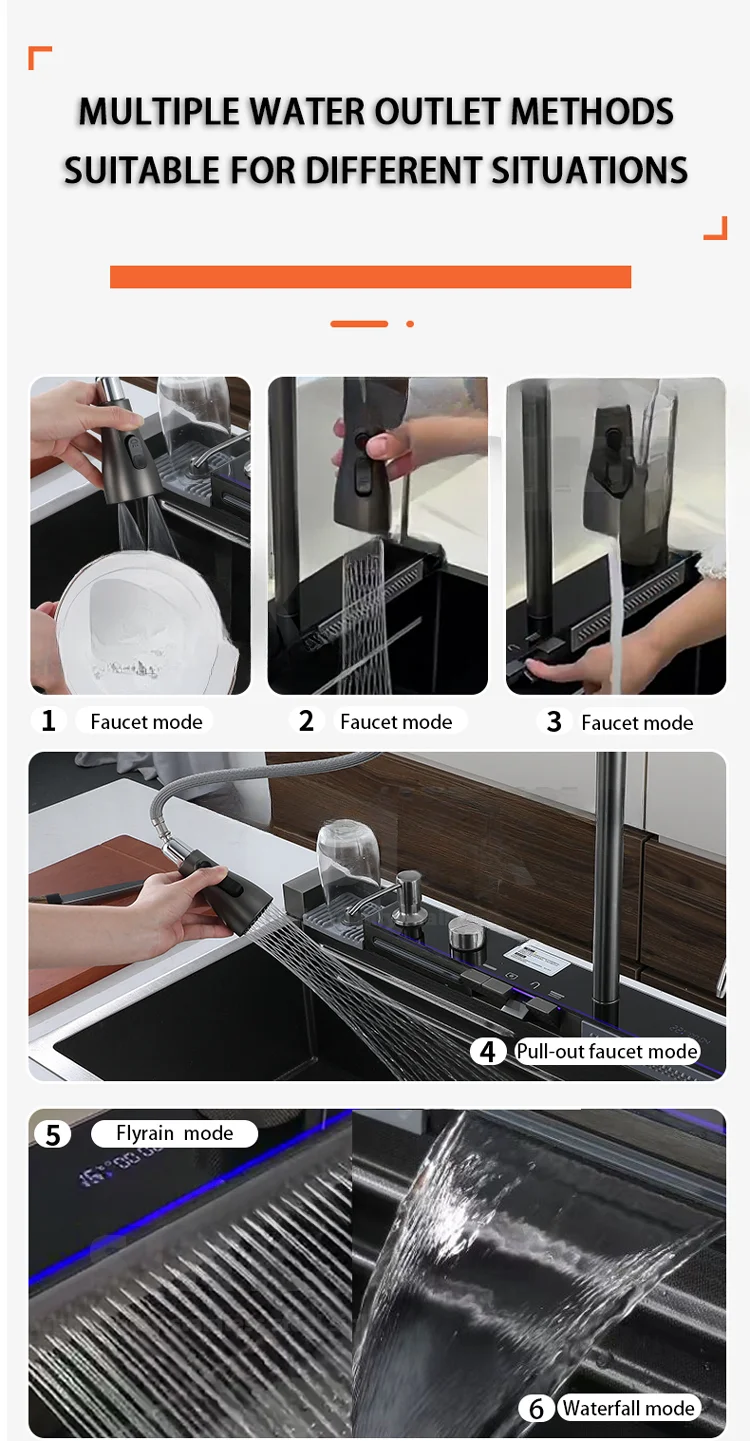 MULTIPLE WATER OUTLET METHODS
SUITABLE FOR DIFFERENT SITUATIONS

1 Faucet mode

2 Faucet mode

3 Faucet mode

4 Pull-out faucet mode

5 Flyrain mode

6 Waterfall mode