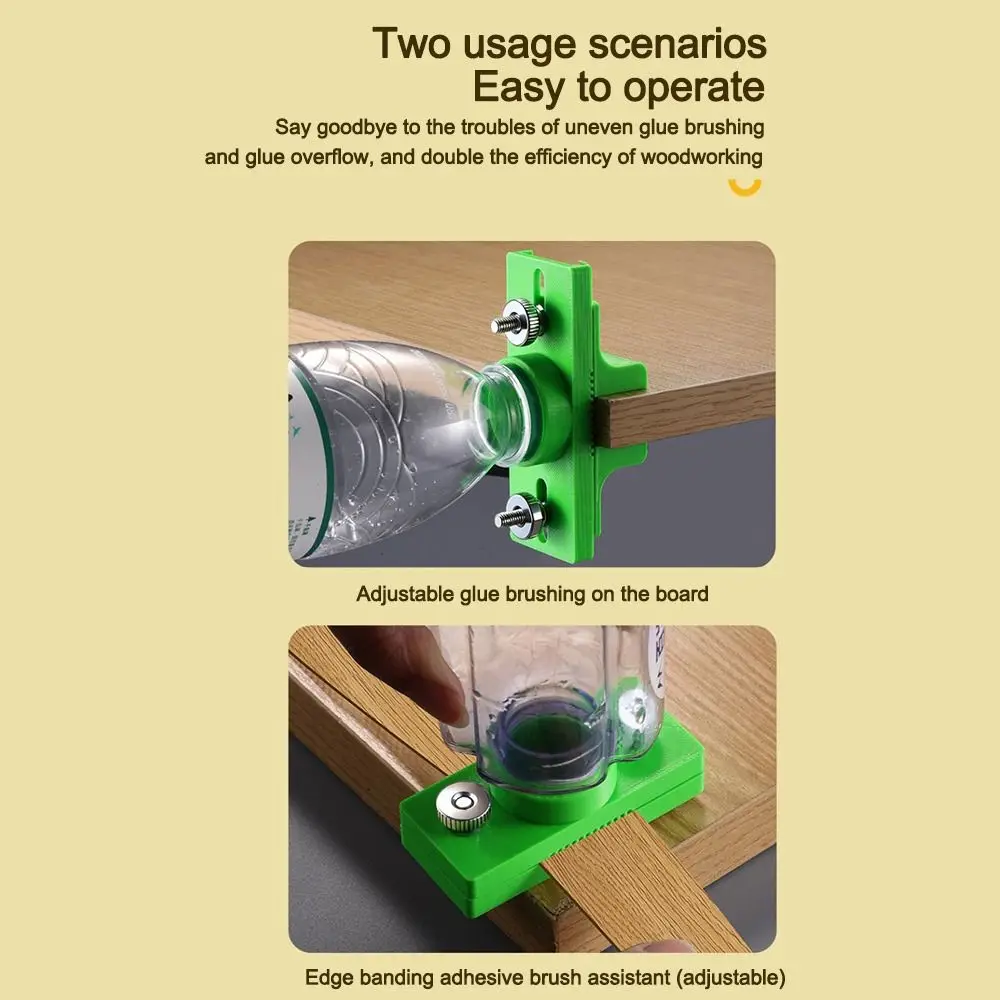 Two usage scenarios
Easy to operate

Say goodbye to the troubles of uneven glue brushing and glue overflow, and double the efficiency of woodworking

Adjustable glue brushing on the board

Edge banding adhesive brush assistant (adjustable)