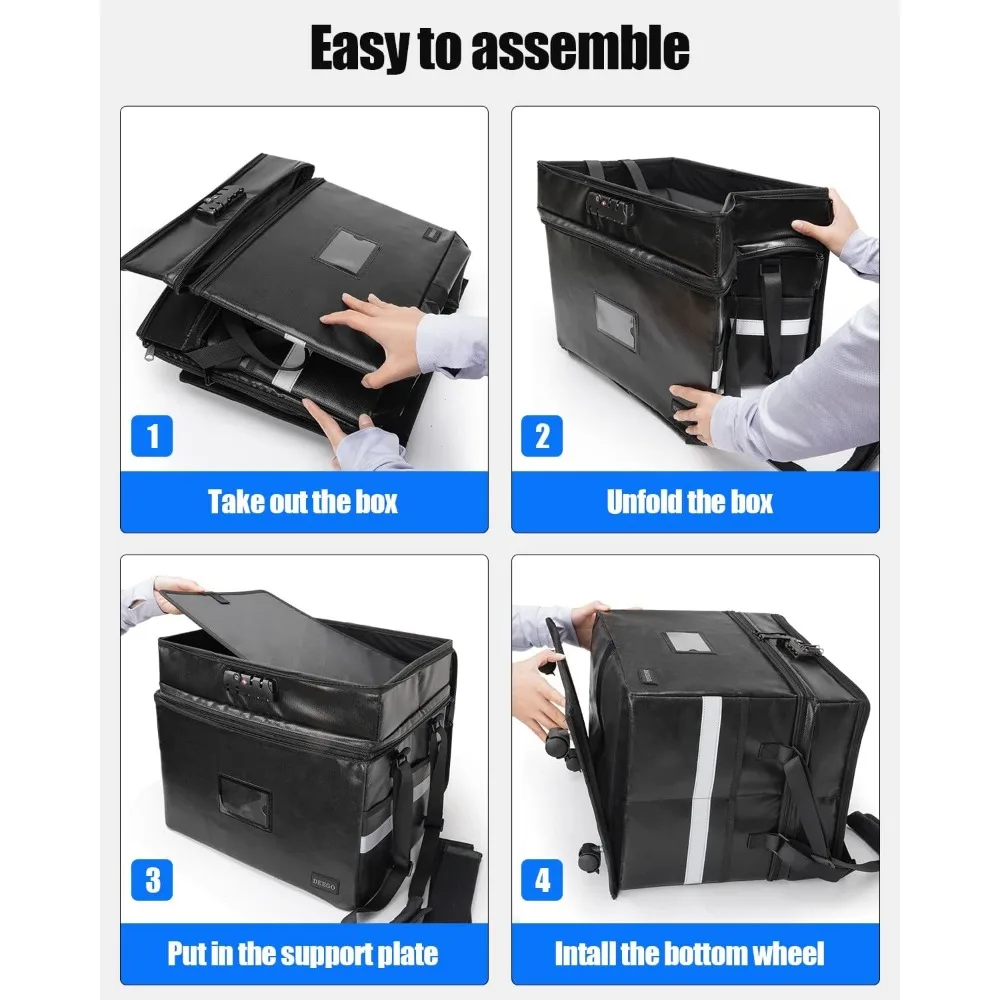 Easy to assemble

1
Take out the box

2
Unfold the box

3
DERGO
Put in the support plate

4
Intall the bottom wheel