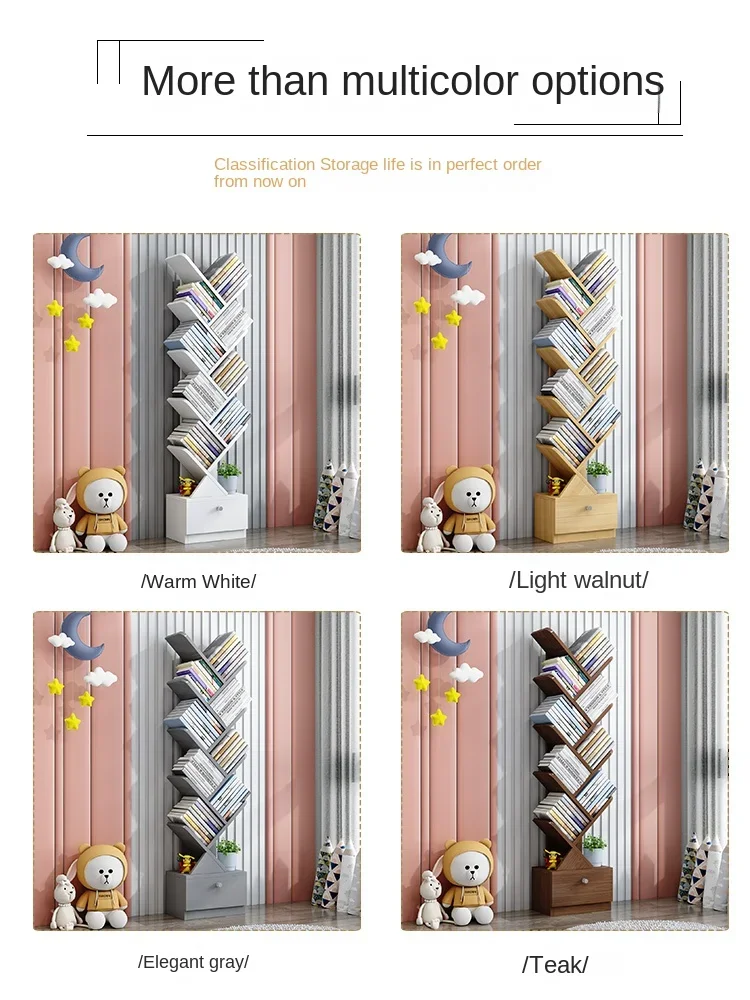 More than multicolor options

Classification Storage life is in perfect order from now on

/Warm White/

/Light walnut/

/Elegant gray/

/Teak/