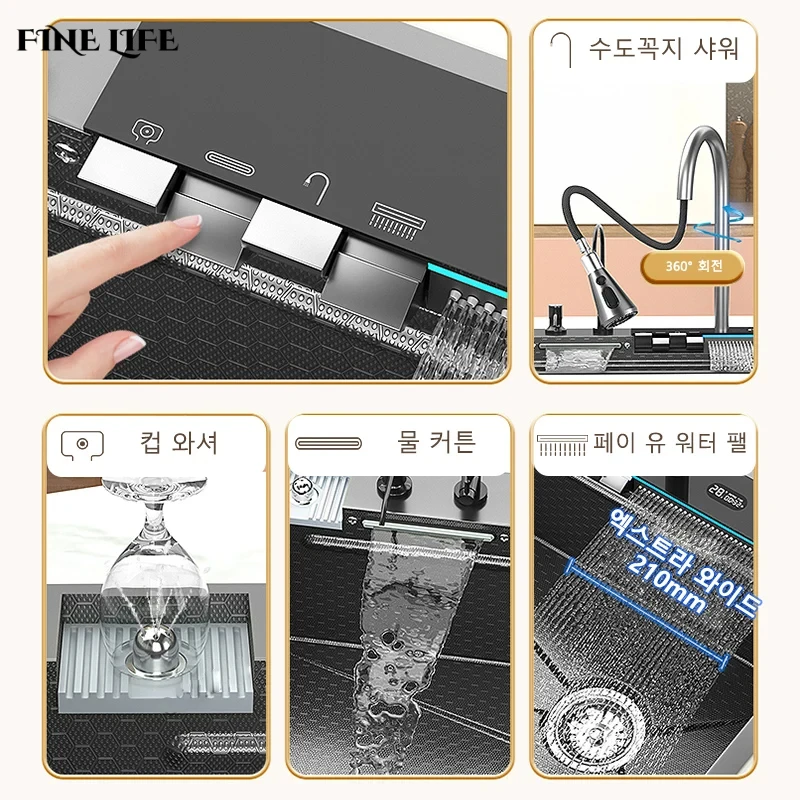 FINE LIFE

수도꼭지 샤워

360° 회전

컵 와셔

물 커튼

페이 유 워터 팰

엑스트라 와이드 210mm