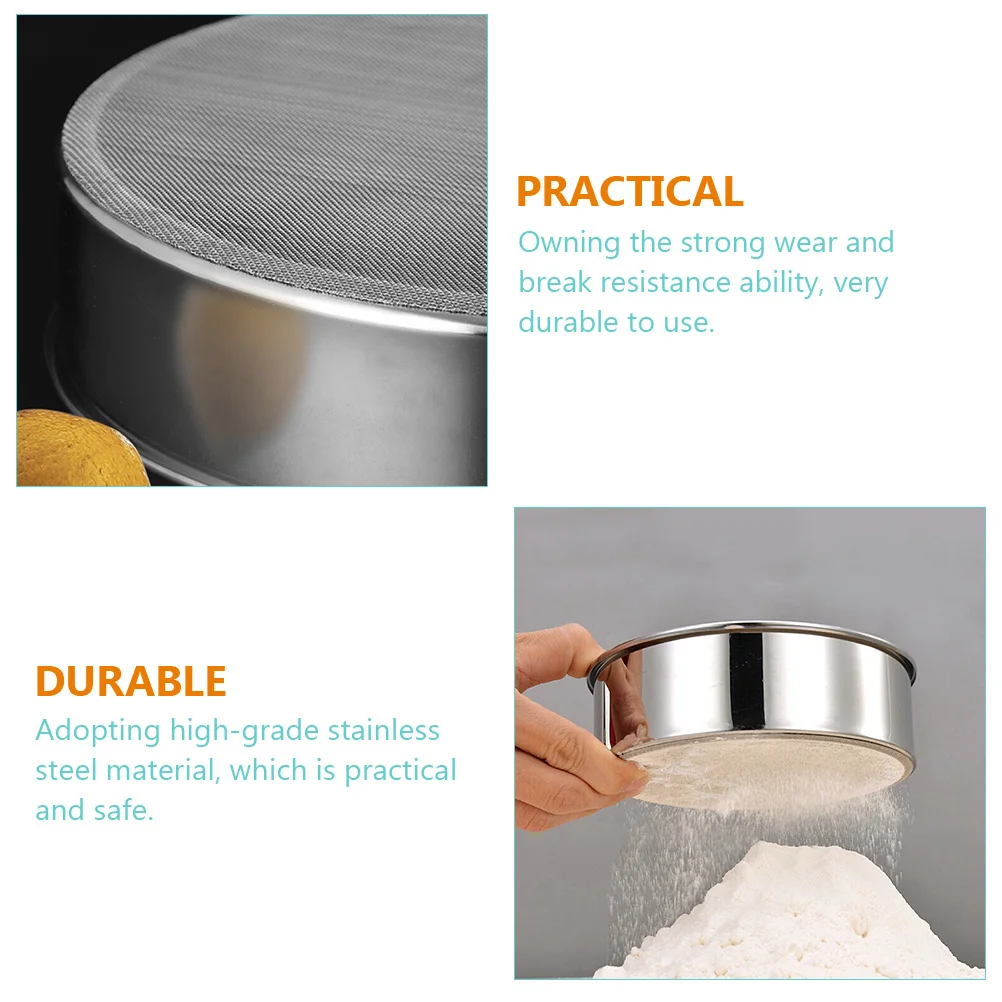 PRACTICAL
Owning the strong wear and break resistance ability, very durable to use.

DURABLE
Adopting high-grade stainless steel material, which is practical and safe.