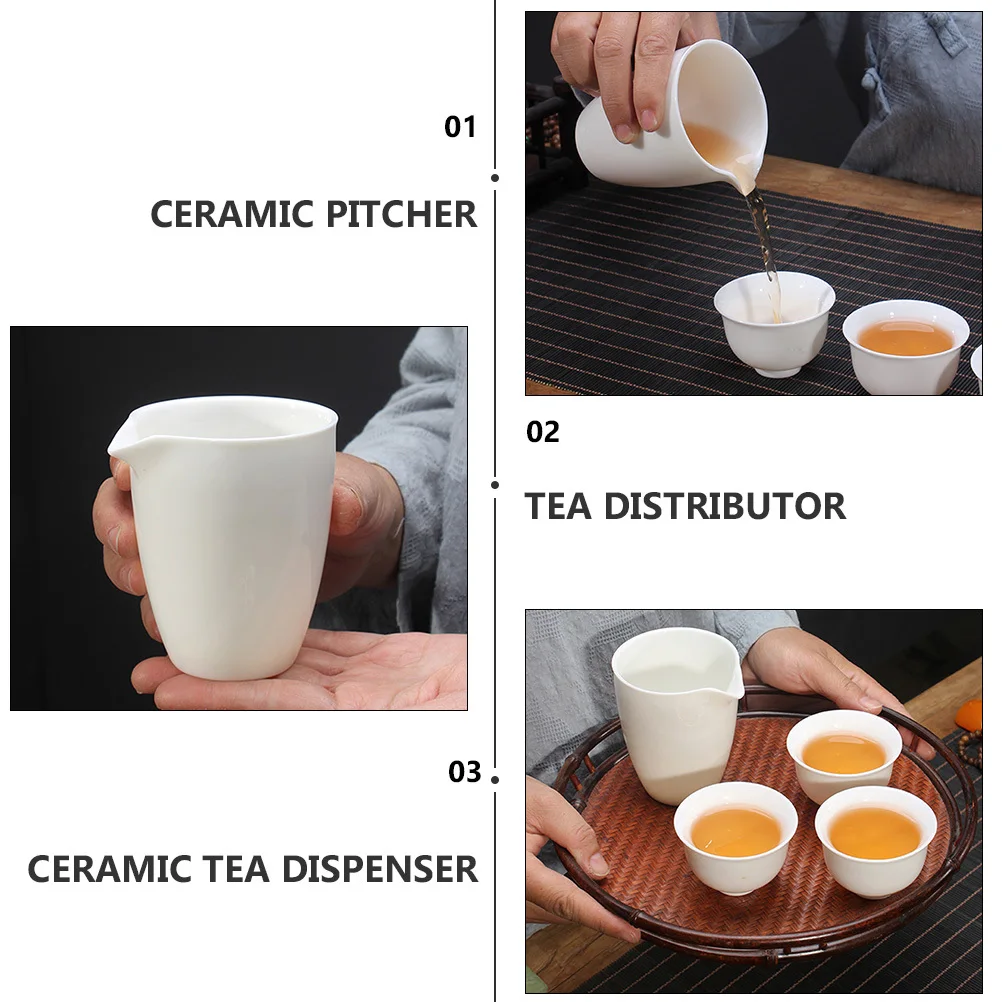 01

CERAMIC PITCHER

02

TEA DISTRIBUTOR

03

CERAMIC TEA DISPENSER