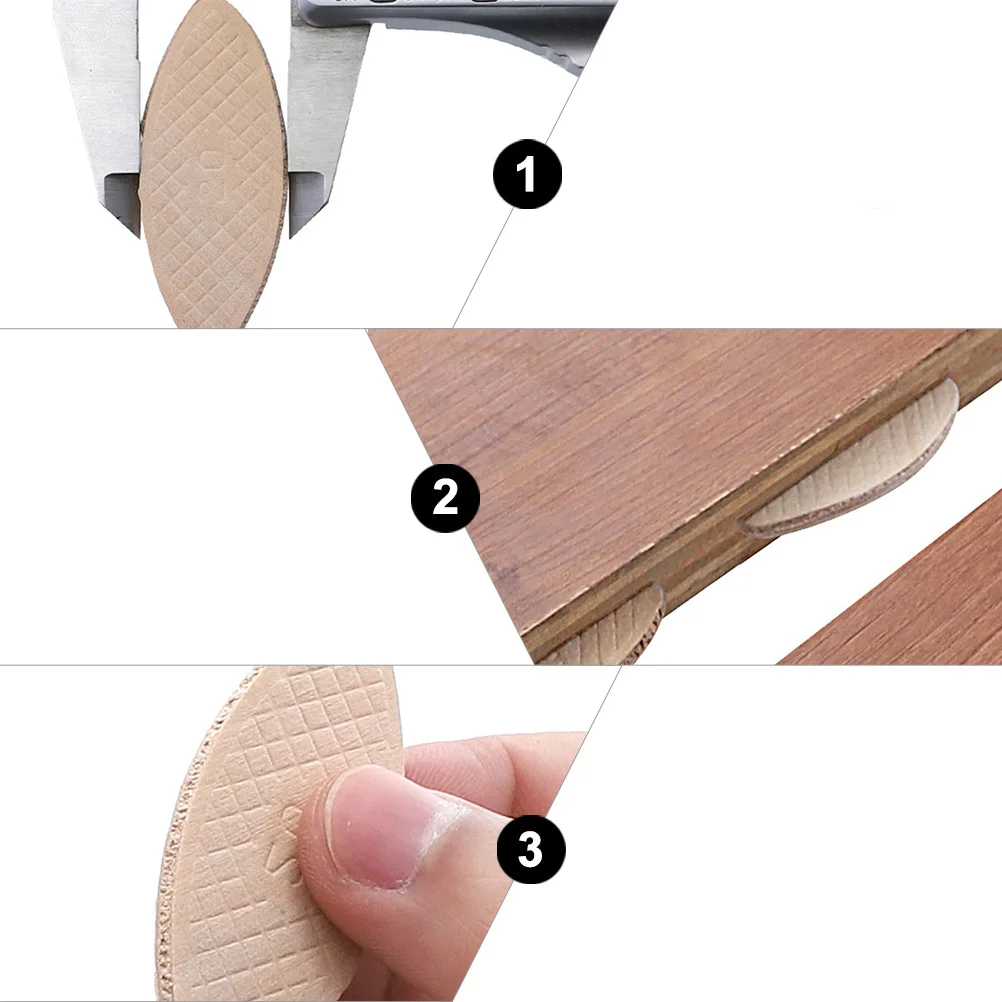 1

2

3