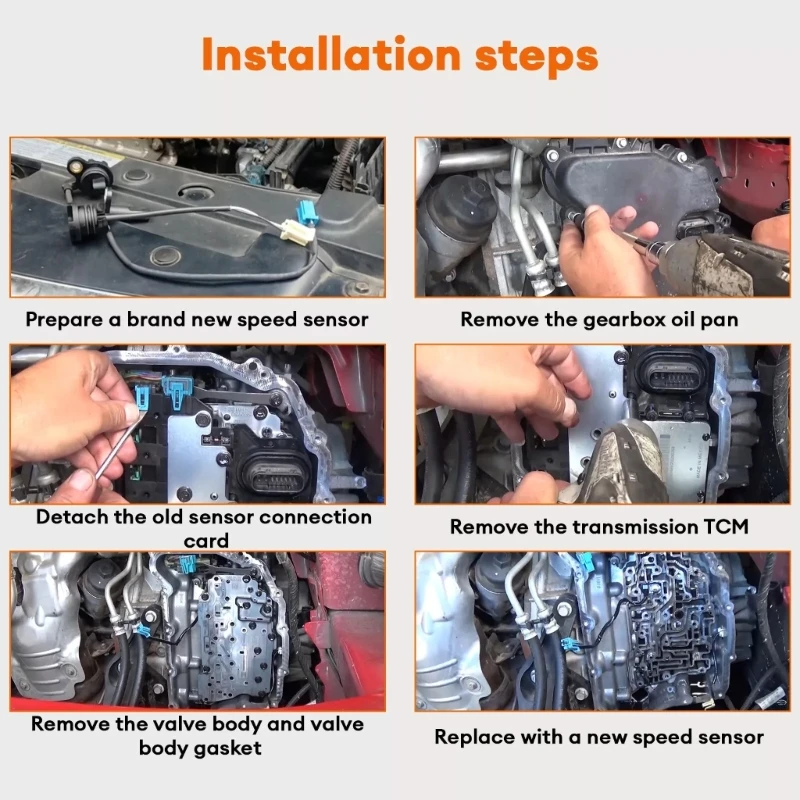 Installation steps

Prepare a brand new speed sensor

Remove the gearbox oil pan

Detach the old sensor connection card

Remove the transmission TCM

Remove the valve body and valve body gasket

Replace with a new speed sensor