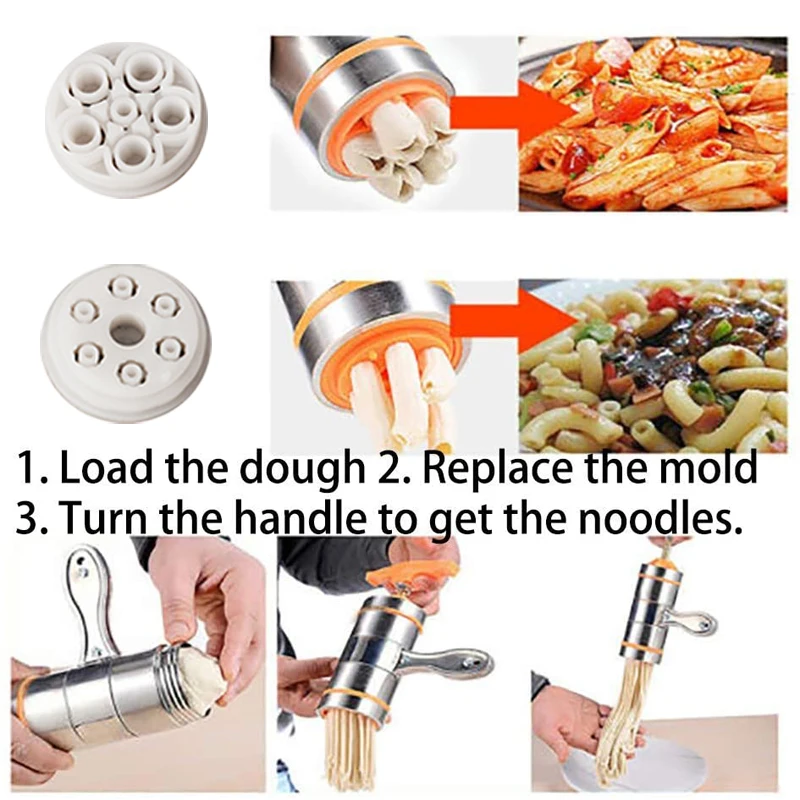 1. Load the dough 2. Replace the mold
3. Turn the handle to get the noodles.