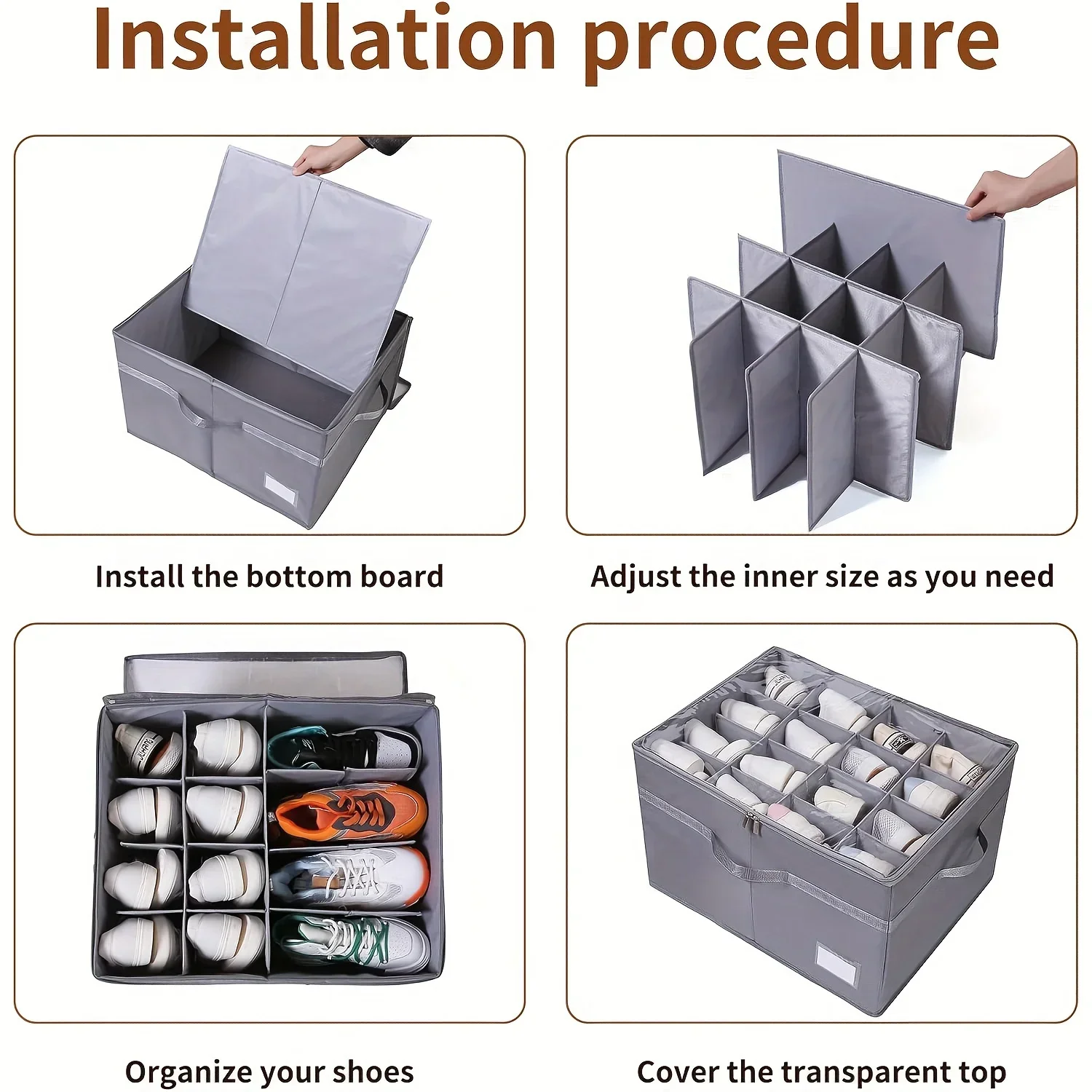 Installation procedure

Install the bottom board

Adjust the inner size as you need

Organize your shoes

Cover the transparent top