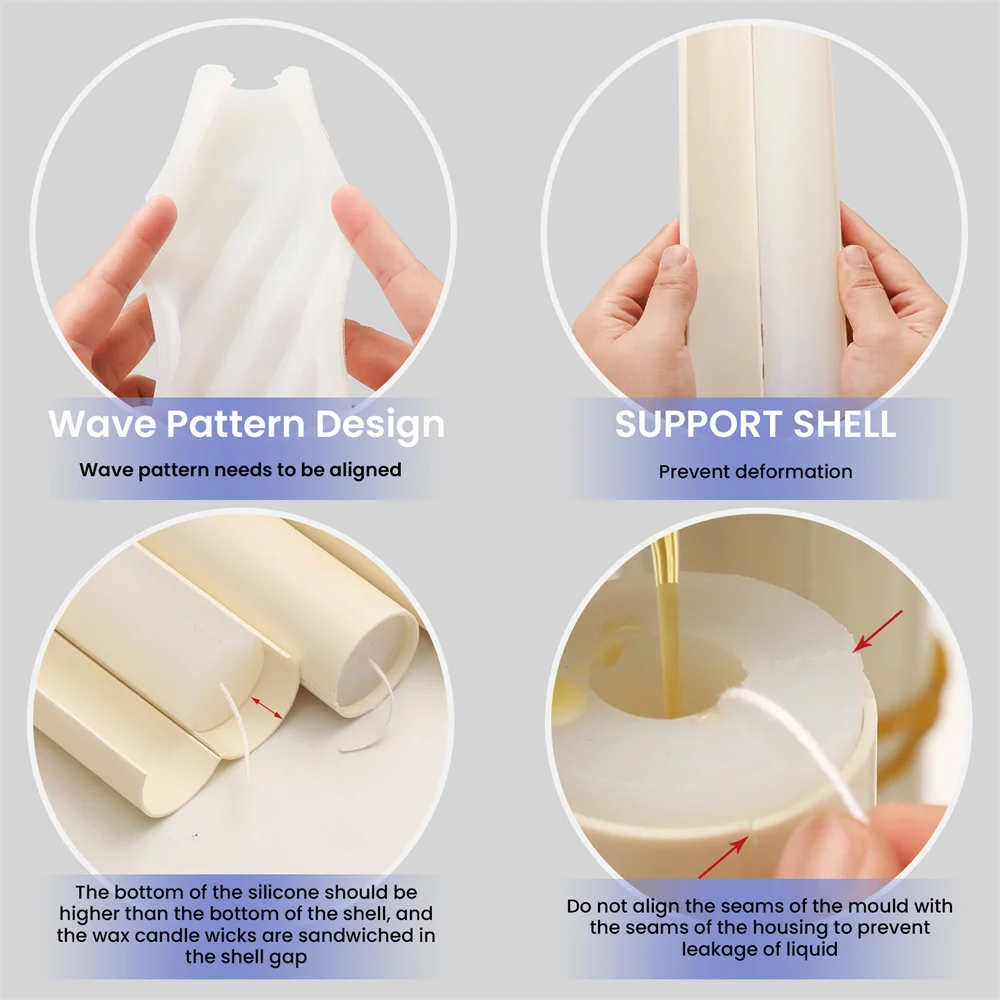 Wave Pattern Design

Wave pattern needs to be aligned

SUPPORT SHELL

Prevent deformation

The bottom of the silicone should be higher than the bottom of the shell, and the wax candle wicks are sandwiched in the shell gap

Do not align the seams of the mould with the seams of the housing to prevent leakage of liquid