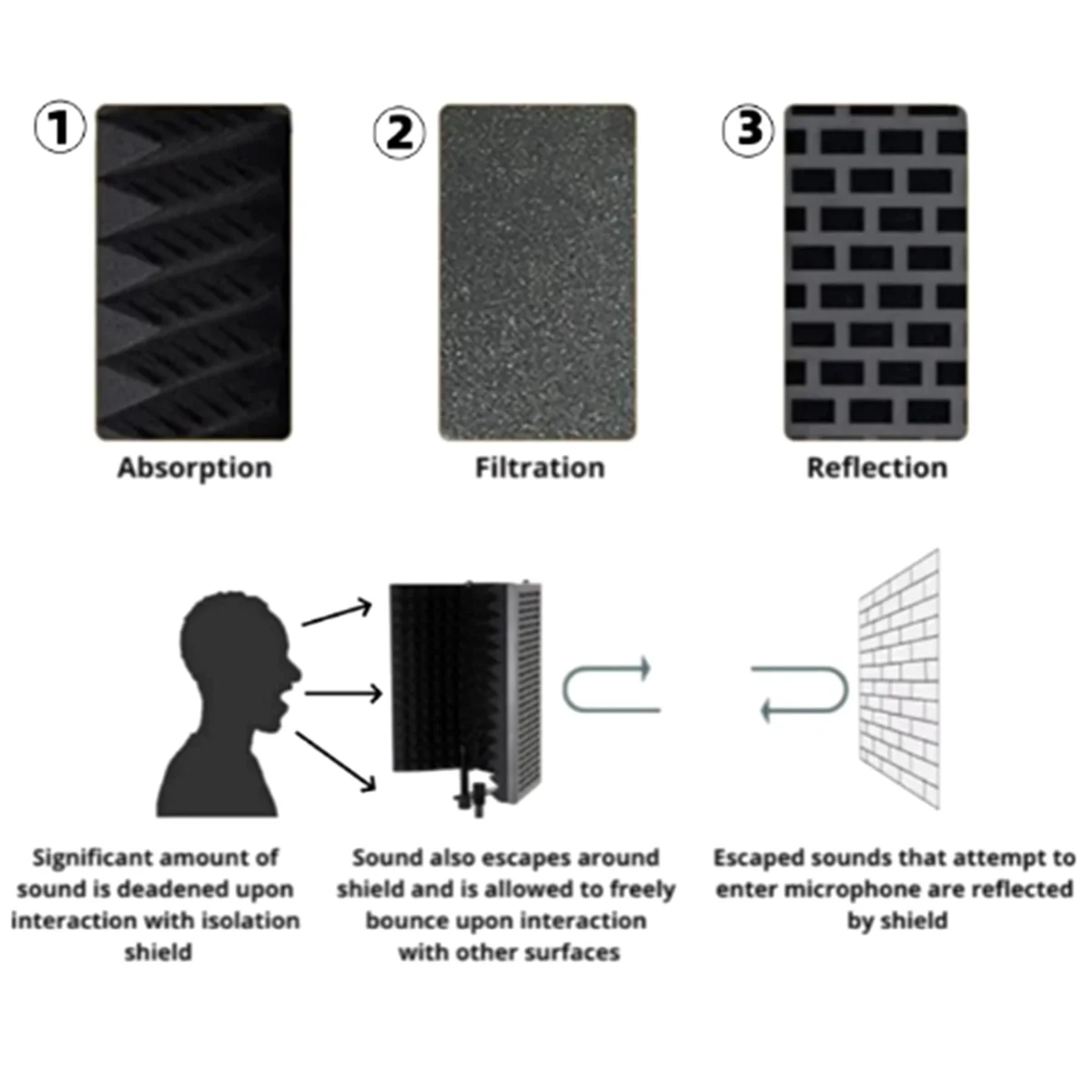 ①
Absorption

②
Filtration

③
Reflection

Significant amount of sound is deadened upon interaction with isolation shield

Sound also escapes around shield and is allowed to freely bounce upon interaction with other surfaces

Escaped sounds that attempt to enter microphone are reflected by shield