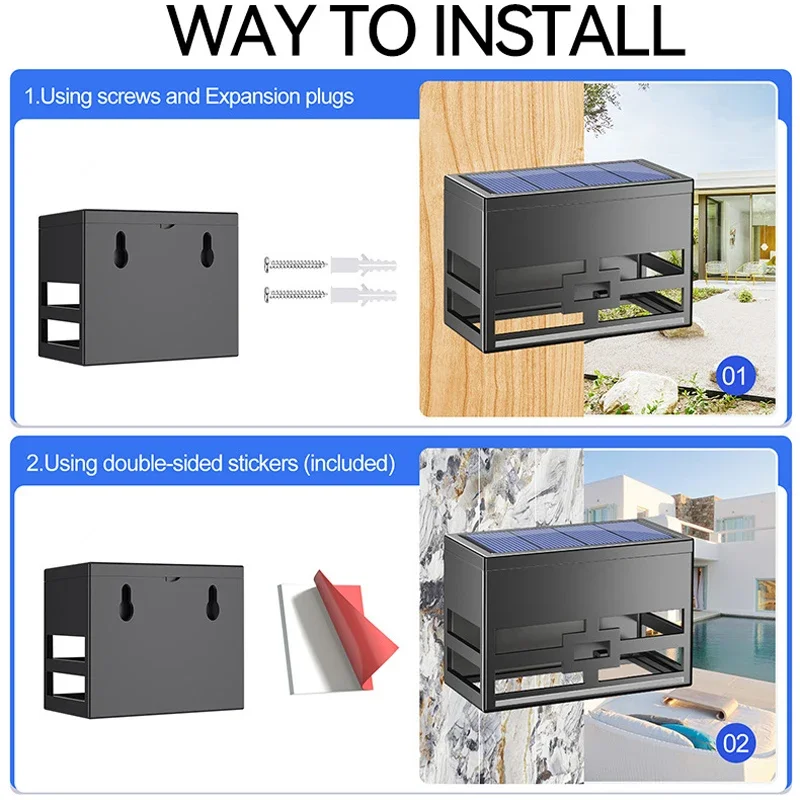 WAY TO INSTALL

1.Using screws and Expansion plugs

01

2.Using double-sided stickers (included)

02