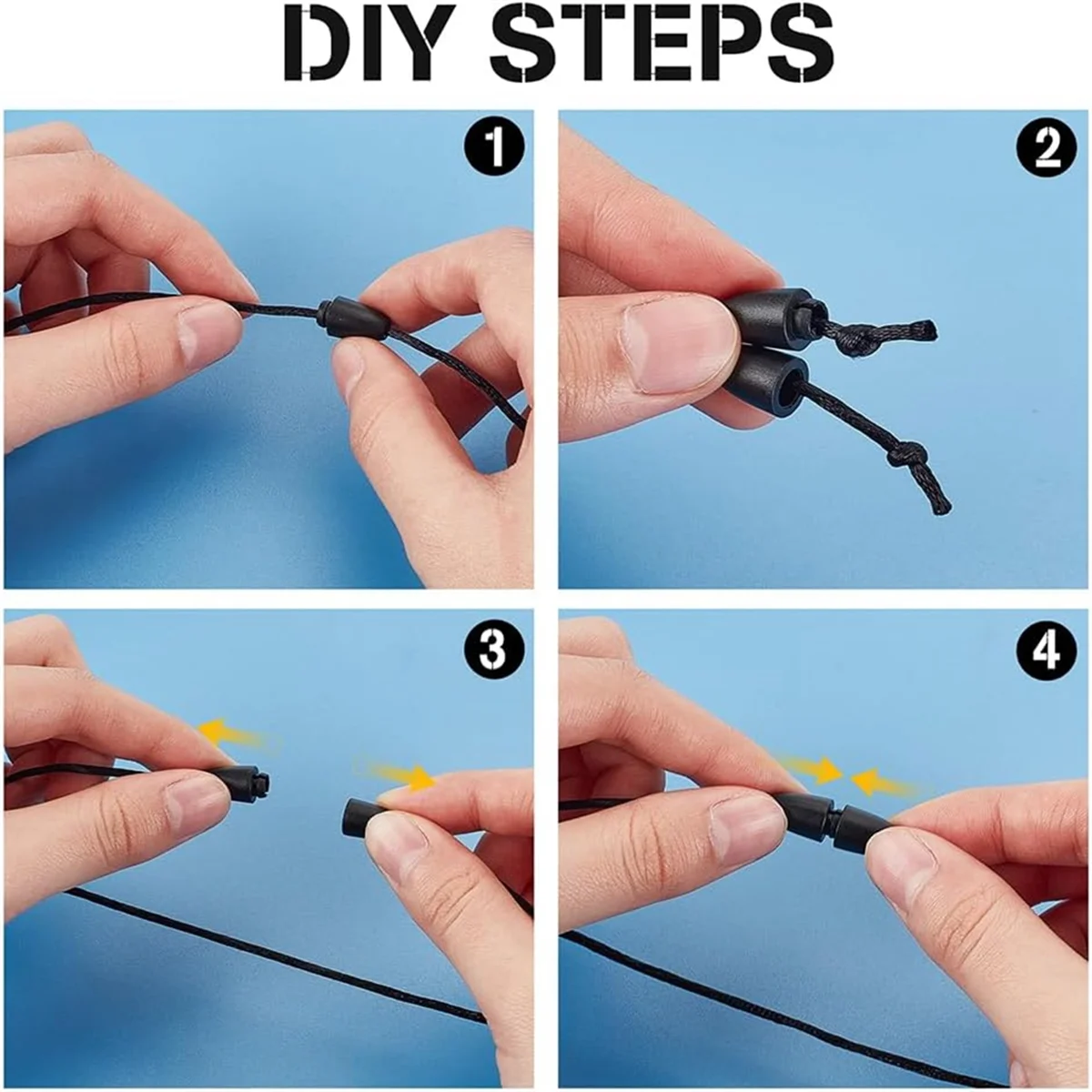 DIY STEPS

1

2

3

4