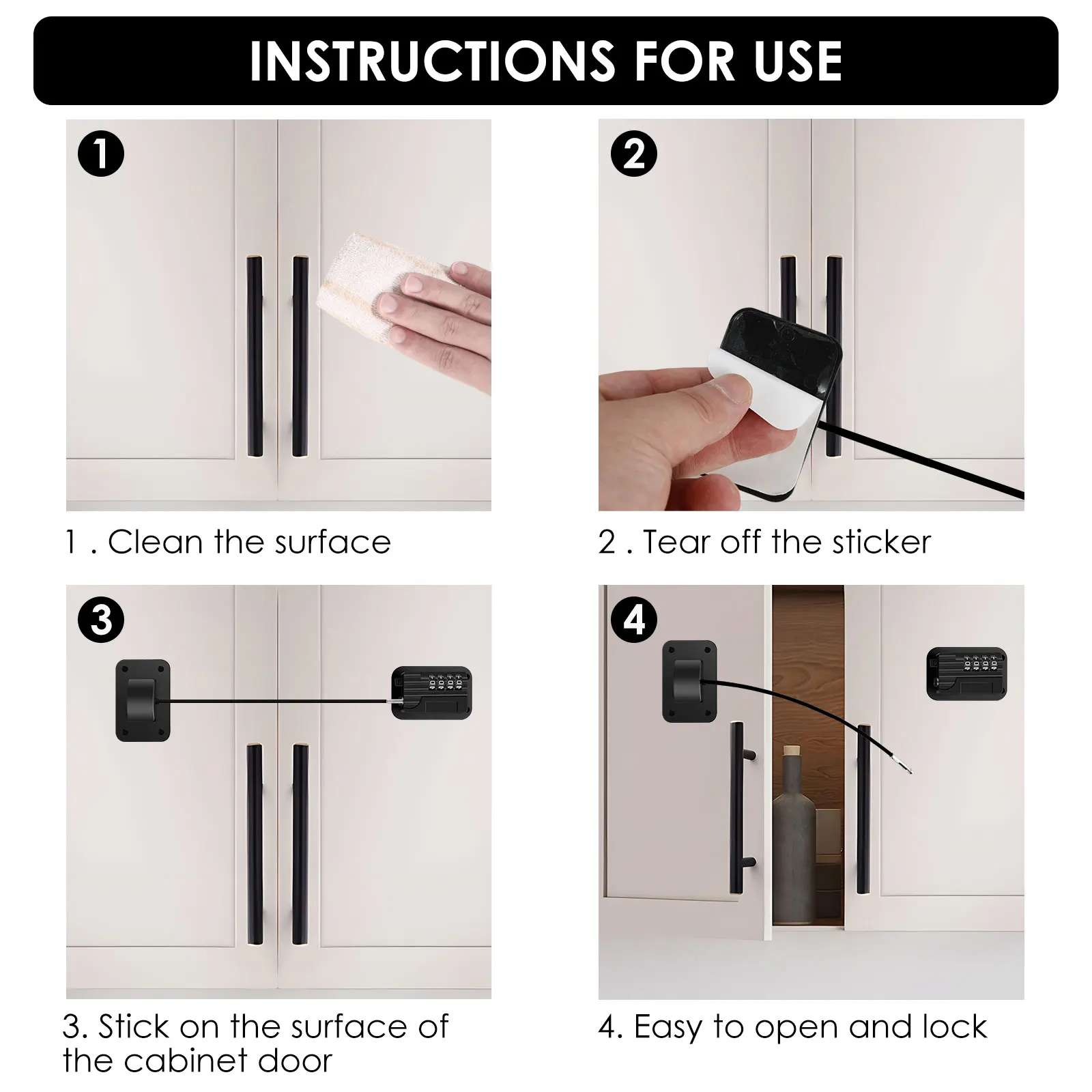 INSTRUCTIONS FOR USE

1

1 . Clean the surface

2

2 . Tear off the sticker

3

3. Stick on the surface of the cabinet door

4

4. Easy to open and lock