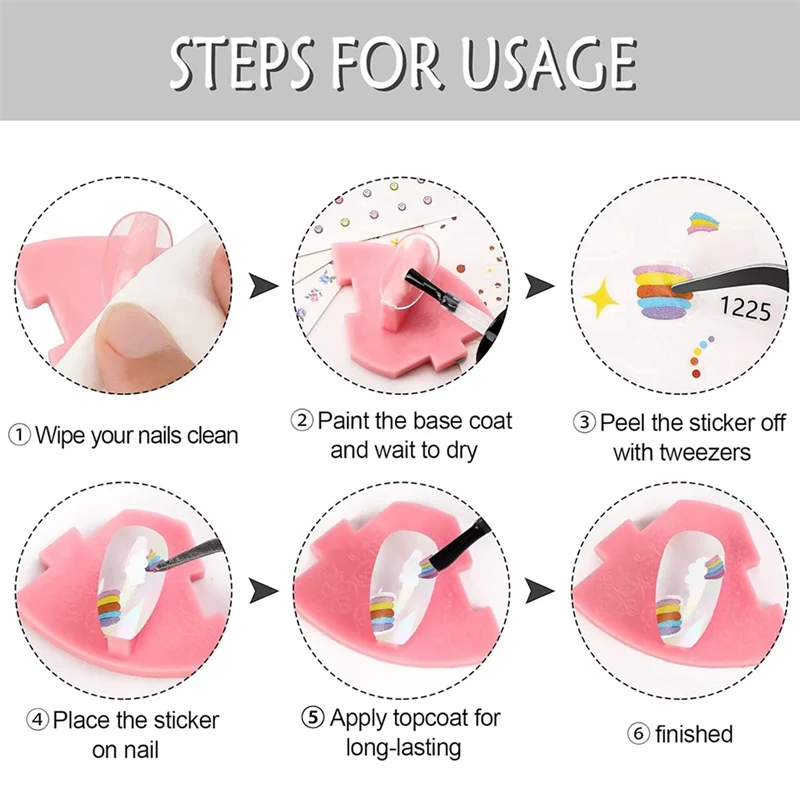 STEPS FOR USAGE

1225

① Wipe your nails clean

② Paint the base coat and wait to dry

③ Peel the sticker off with tweezers

④ Place the sticker on nail

⑤ Apply topcoat for long-lasting

⑥ finished