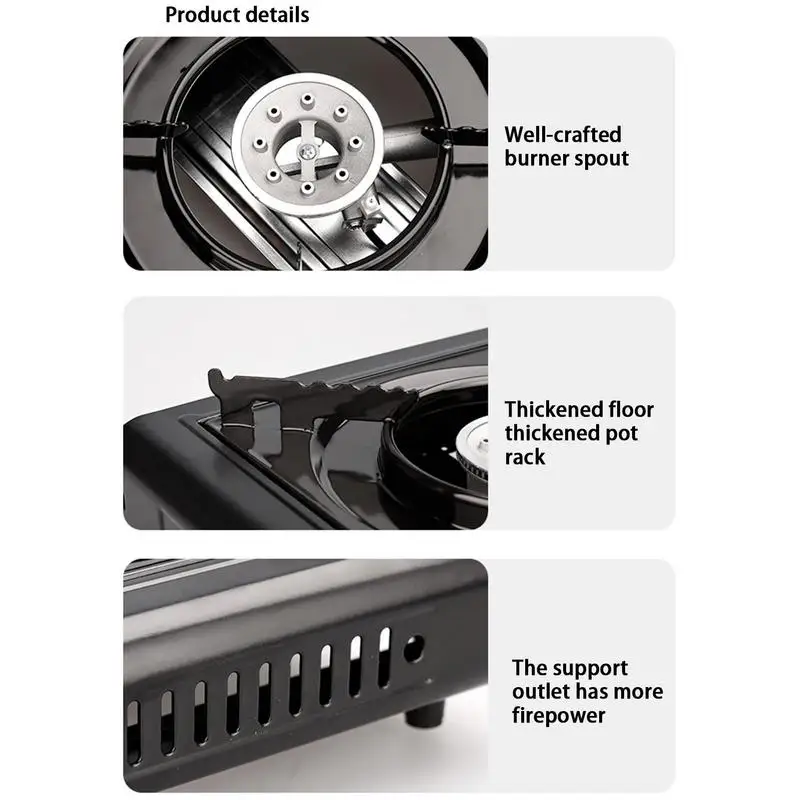 Product details

Well-crafted burner spout

Thickened floor thickened pot rack

The support outlet has more firepower