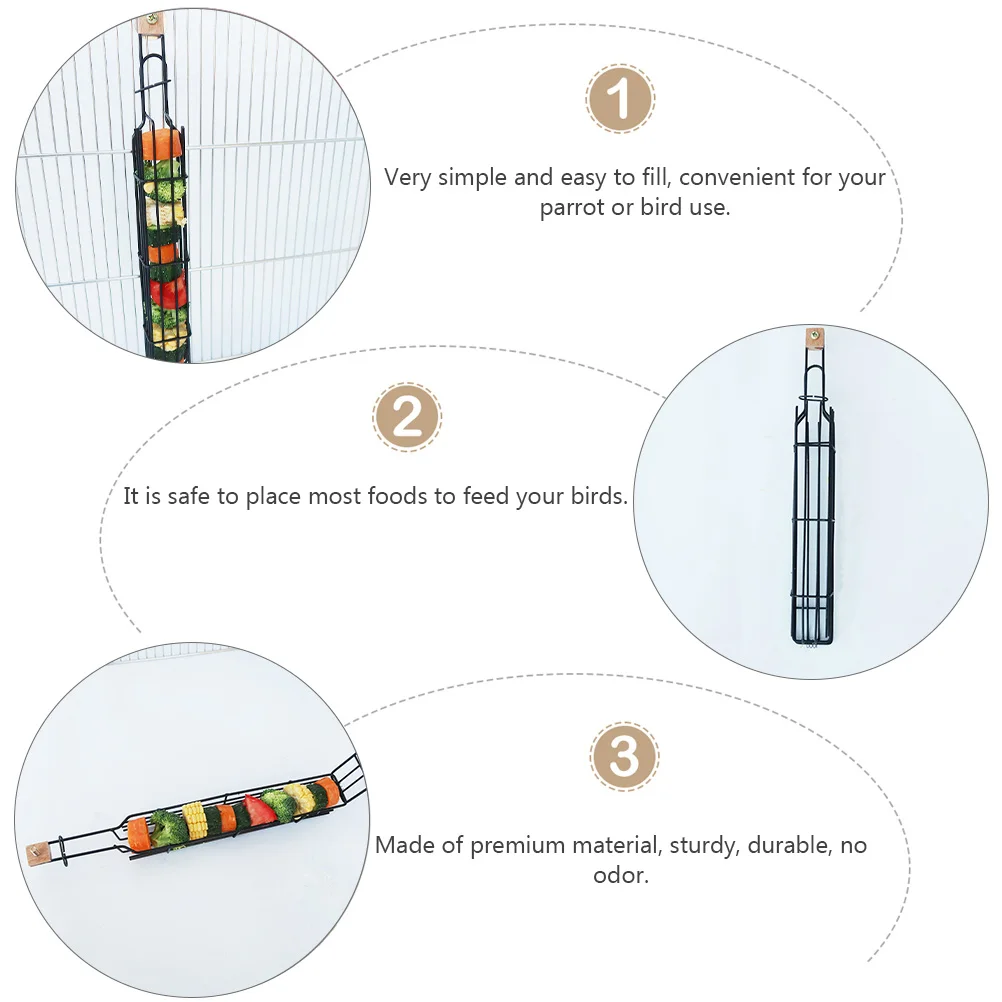 1

Very simple and easy to fill, convenient for your parrot or bird use.

2

It is safe to place most foods to feed your birds.

3

Made of premium material, sturdy, durable, no odor.