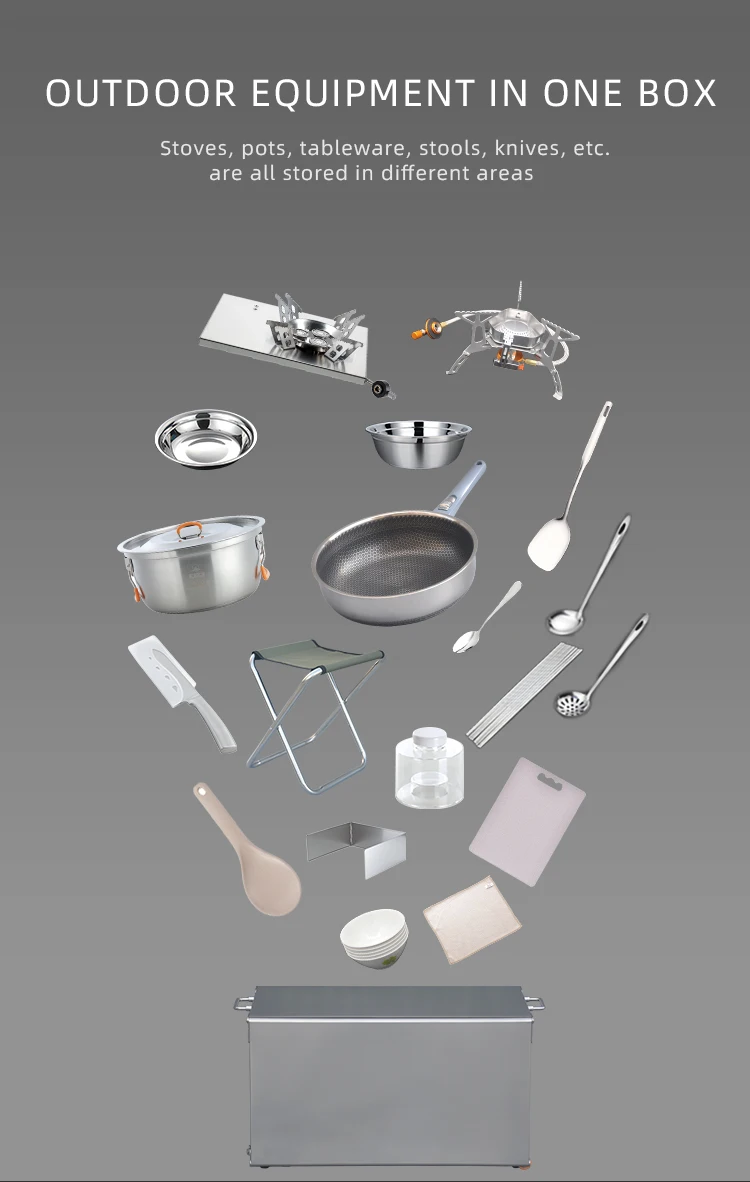 OUTDOOR EQUIPMENT IN ONE BOX

Stoves, pots, tableware, stools, knives, etc.
are all stored in different areas