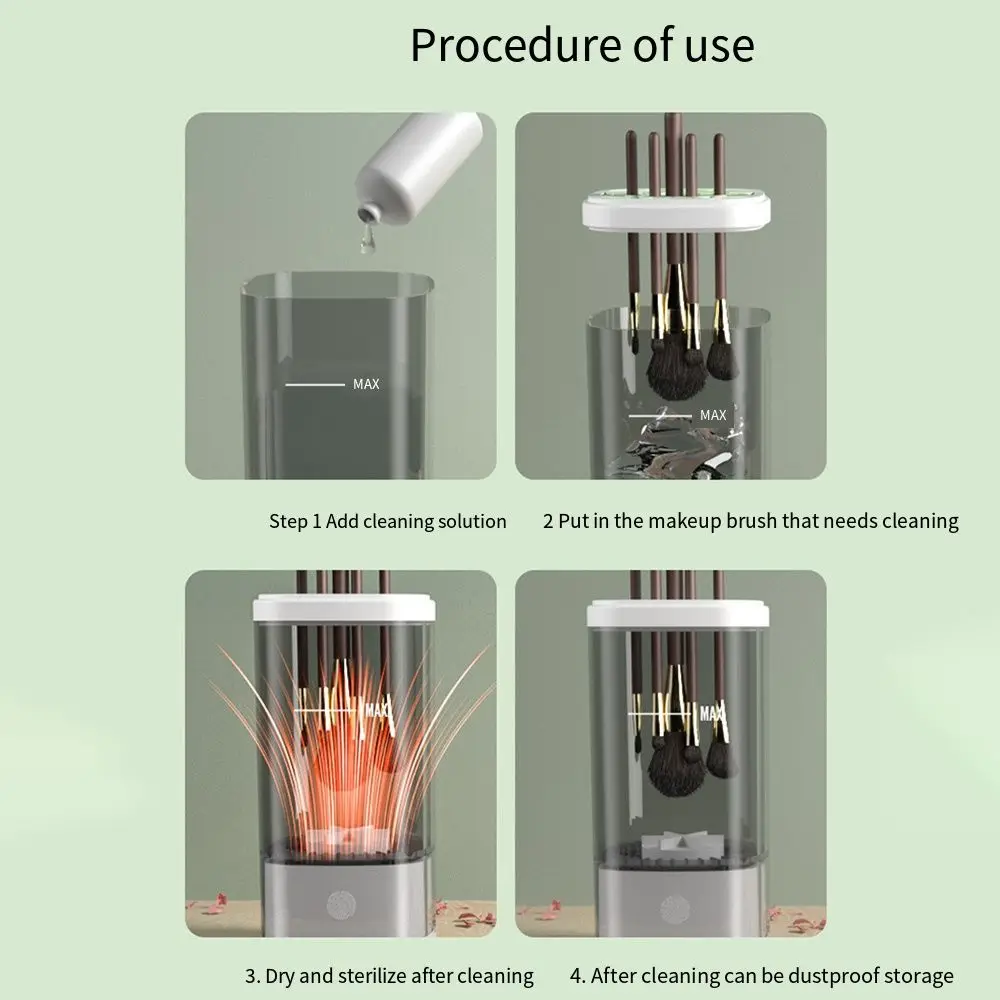 Procedure of use

MAX

MAX

Step 1 Add cleaning solution

2 Put in the makeup brush that needs cleaning

MAX

MAX

3. Dry and sterilize after cleaning

4. After cleaning can be dustproof storage