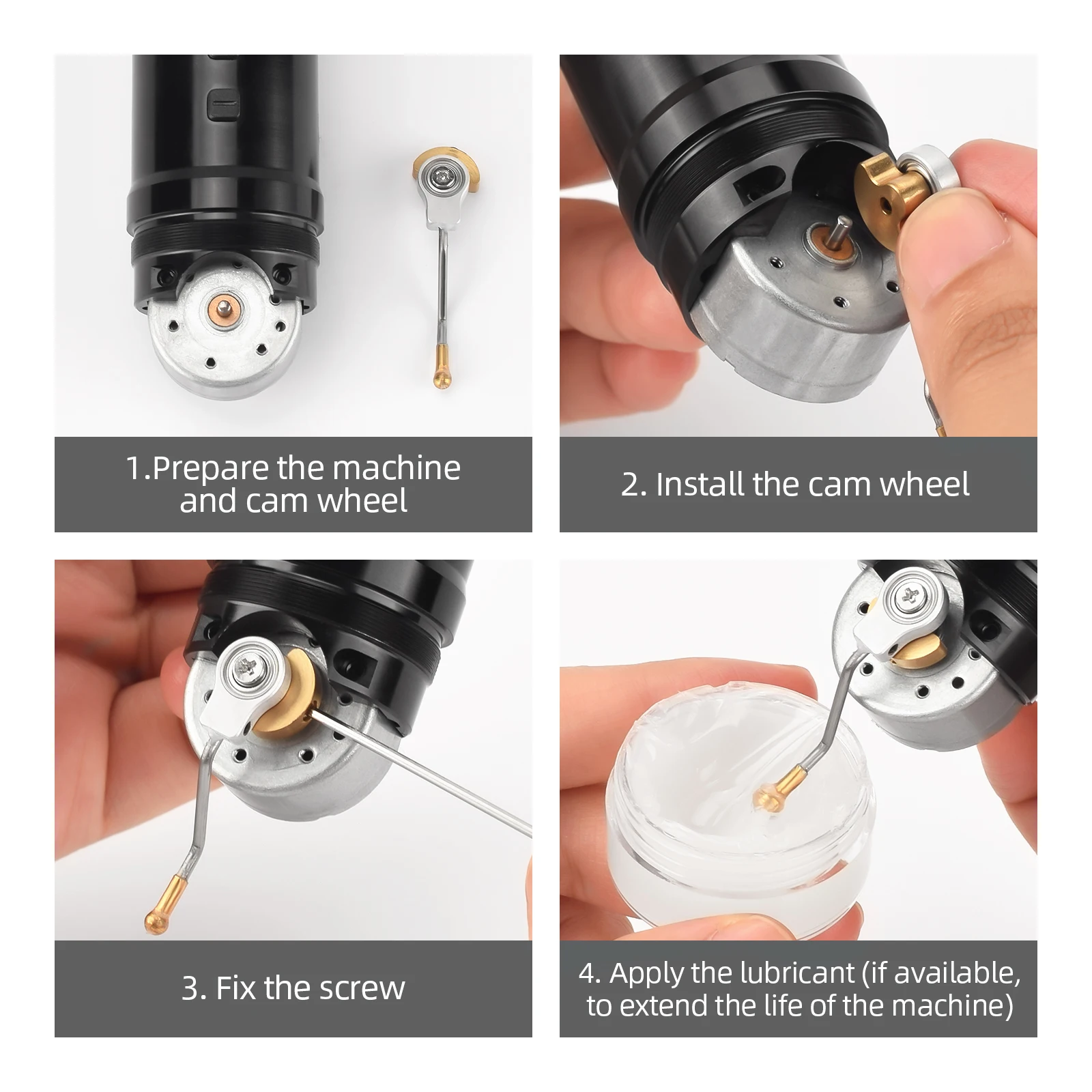 1.Prepare the machine and cam wheel

2. Install the cam wheel

3. Fix the screw

4. Apply the lubricant (if available, to extend the life of the machine)