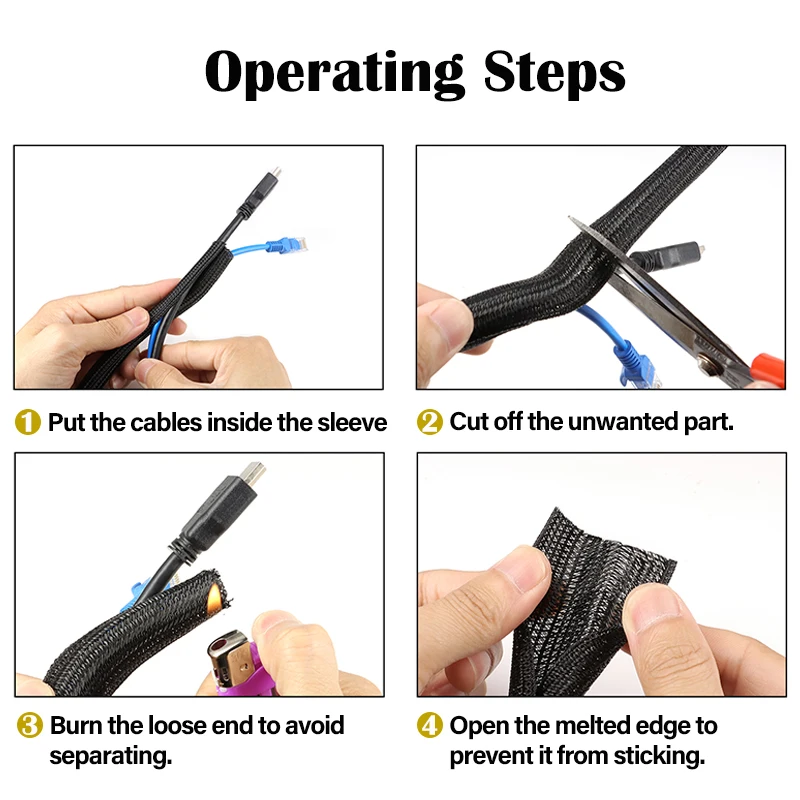 Operating Steps

1 Put the cables inside the sleeve

2 Cut off the unwanted part.

3 Burn the loose end to avoid separating.

4 Open the melted edge to prevent it from sticking.