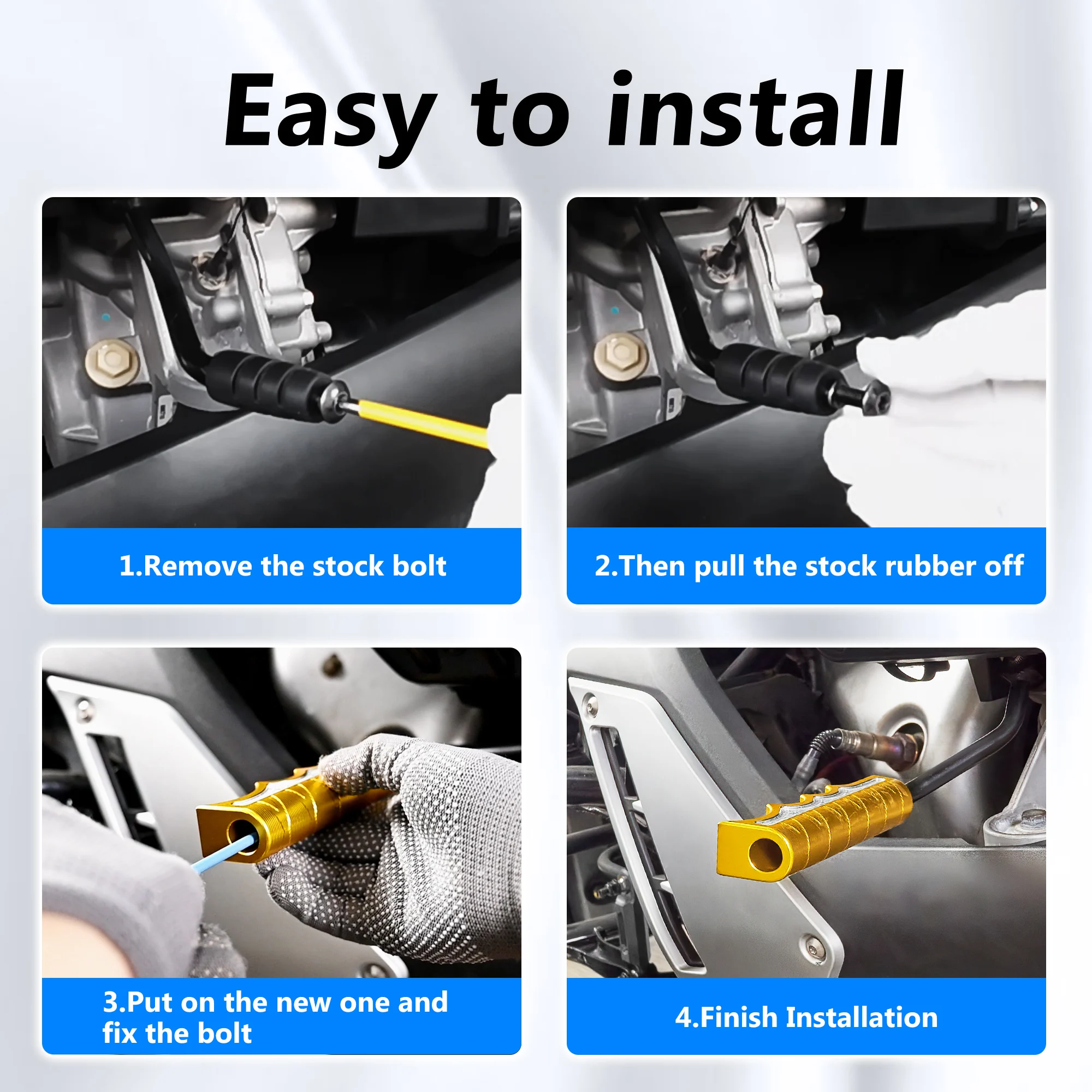 Easy to install

1.Remove the stock bolt

2.Then pull the stock rubber off

3.Put on the new one and fix the bolt

4.Finish Installation