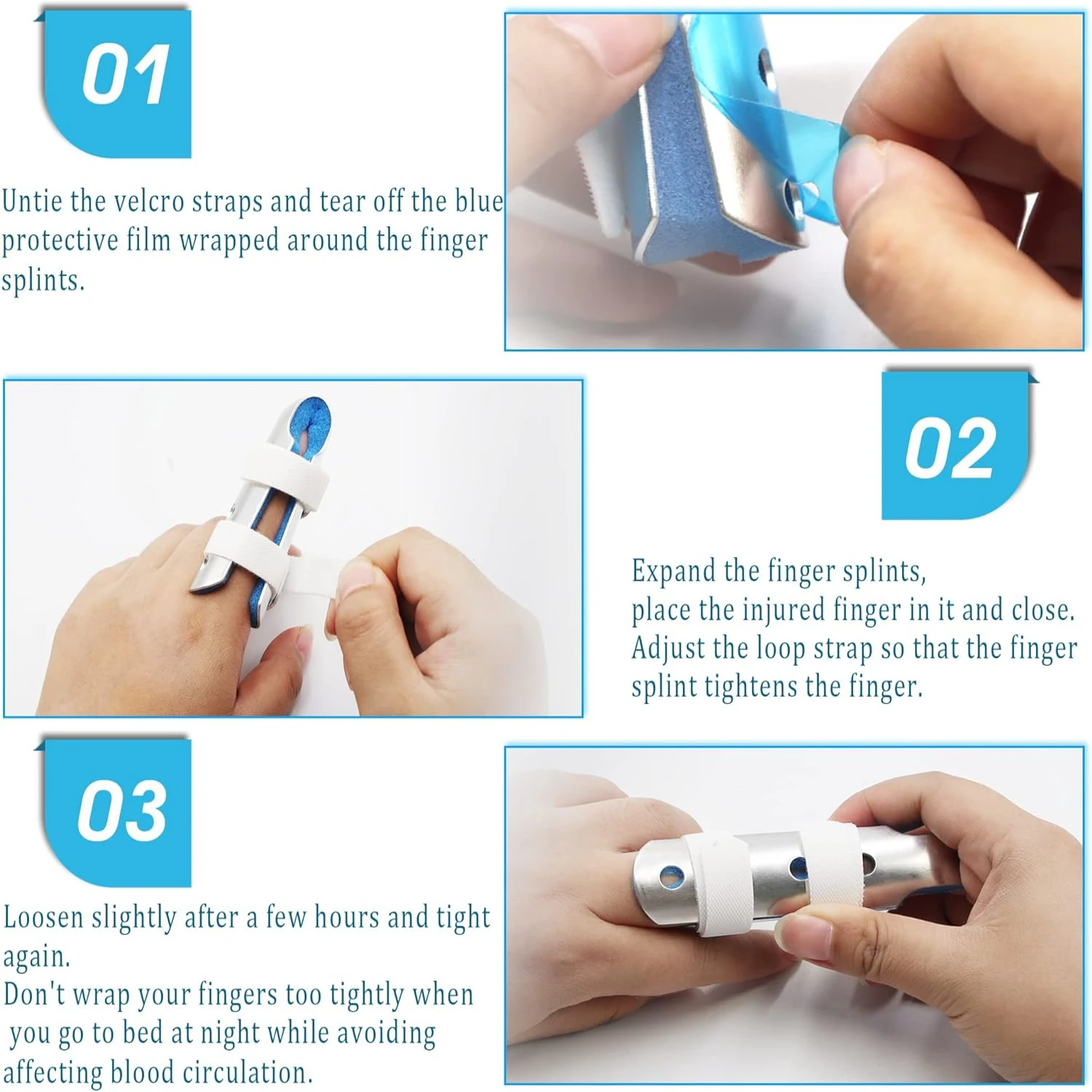 01

Untie the velcro straps and tear off the blue protective film wrapped around the finger splints.

02

Expand the finger splints,
place the injured finger in it and close.
Adjust the loop strap so that the finger splint tightens the finger.

03

Loosen slightly after a few hours and tight again.
Don't wrap your fingers too tightly when you go to bed at night while avoiding affecting blood circulation.