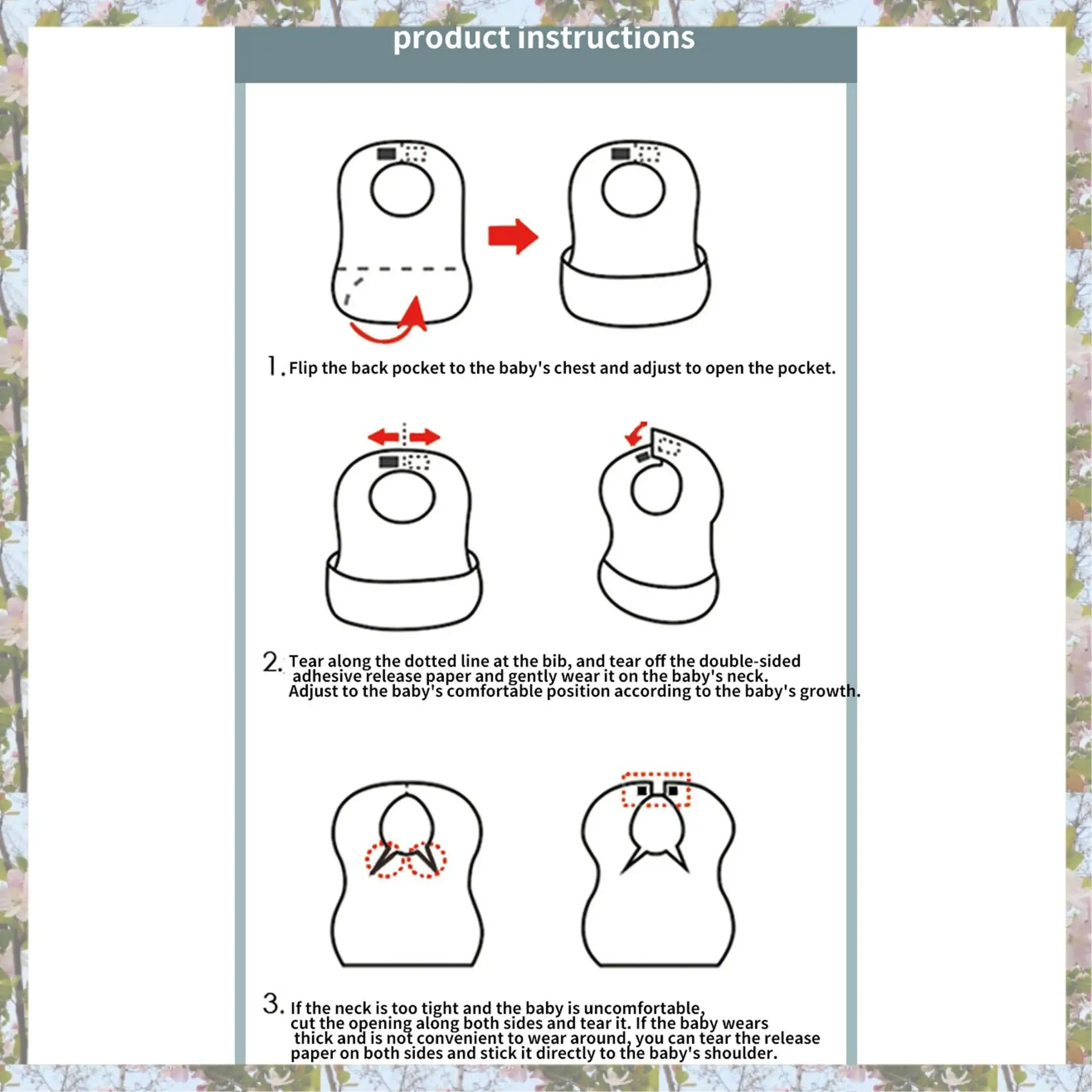 product instructions

1. Flip the back pocket to the baby's chest and adjust to open the pocket.

2. Tear along the dotted line at the bib, and tear off the double-sided adhesive release paper and gently wear it on the baby's neck. Adjust to the baby's comfortable position according to the baby's growth.

3. If the neck is too tight and the baby is uncomfortable, cut the opening along both sides and tear it. If the baby wears thick and is not convenient to wear around, you can tear the release paper on both sides and stick it directly to the baby's shoulder.