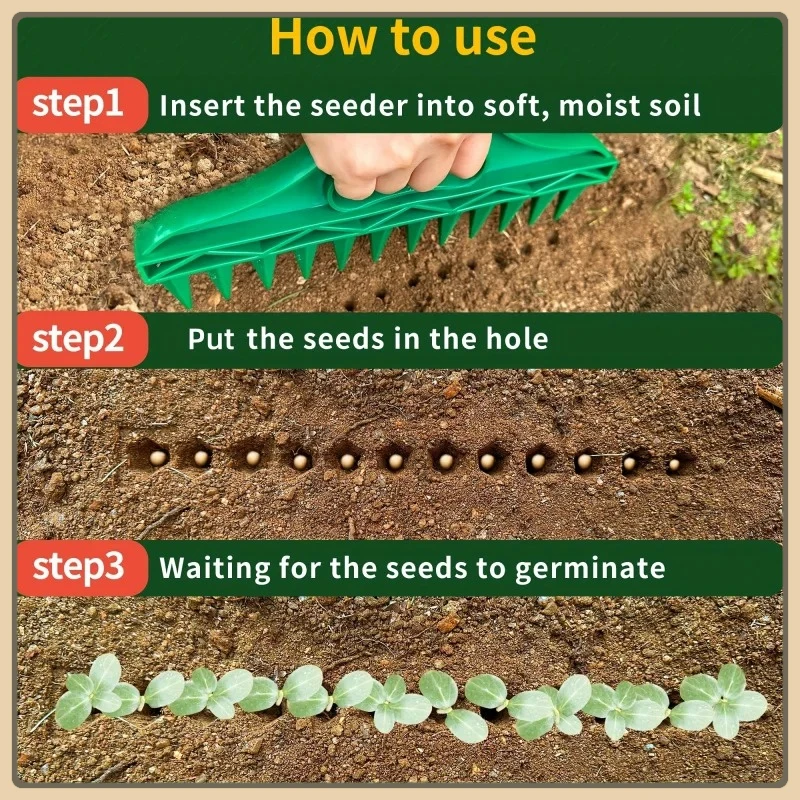 How to use

step1 Insert the seeder into soft, moist soil

step2 Put the seeds in the hole

step3 Waiting for the seeds to germinate