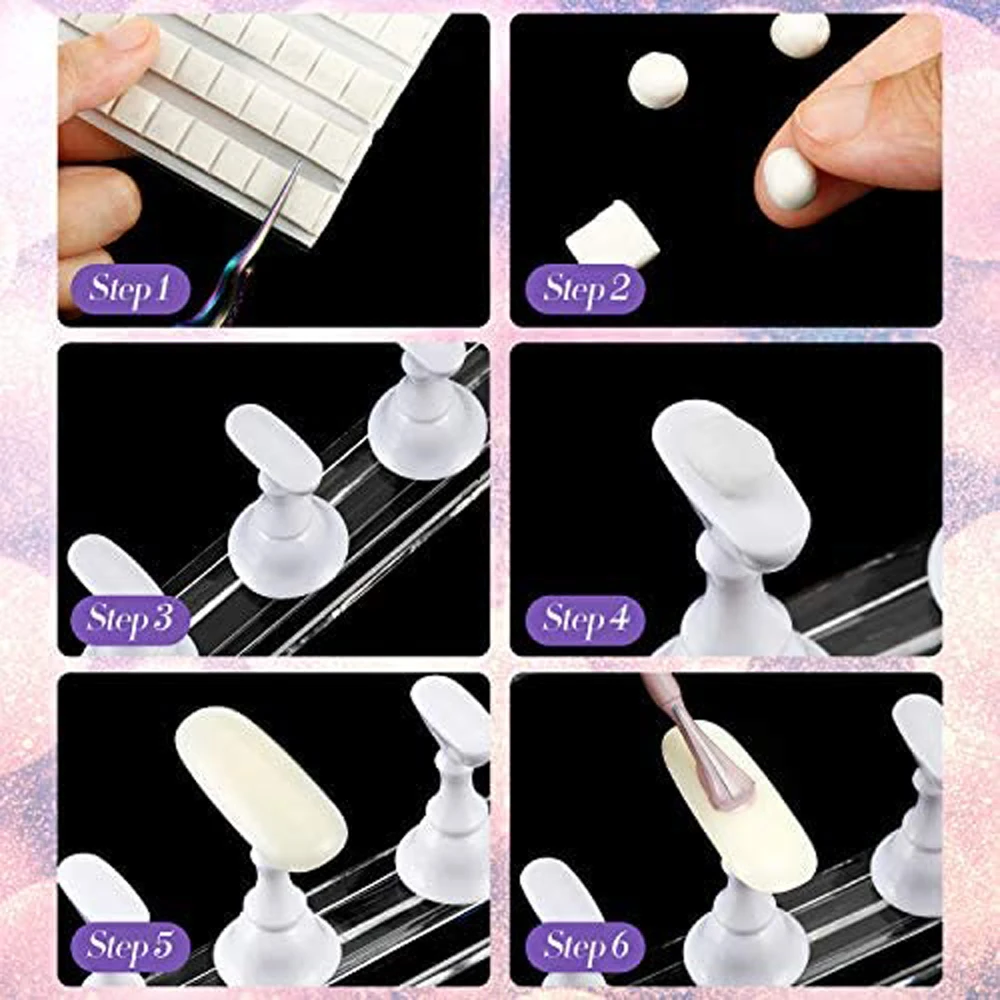 Step 1

Step 2

Step 3

Step 4

Step 5

Step 6