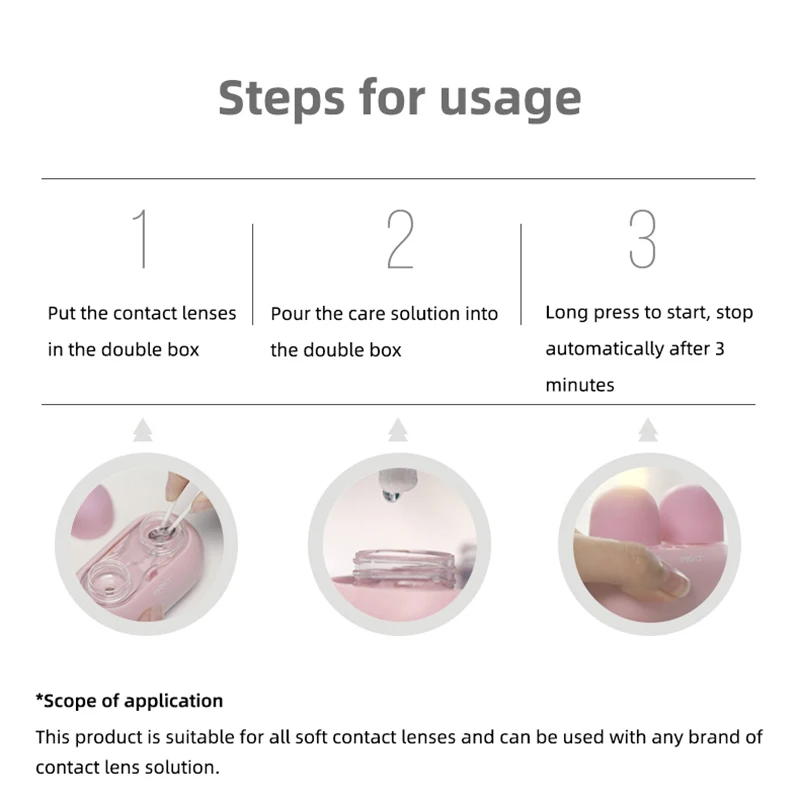 Steps for usage

1

Put the contact lenses in the double box

2

Pour the care solution into the double box

3

Long press to start, stop automatically after 3 minutes

*Scope of application

This product is suitable for all soft contact lenses and can be used with any brand of contact lens solution.