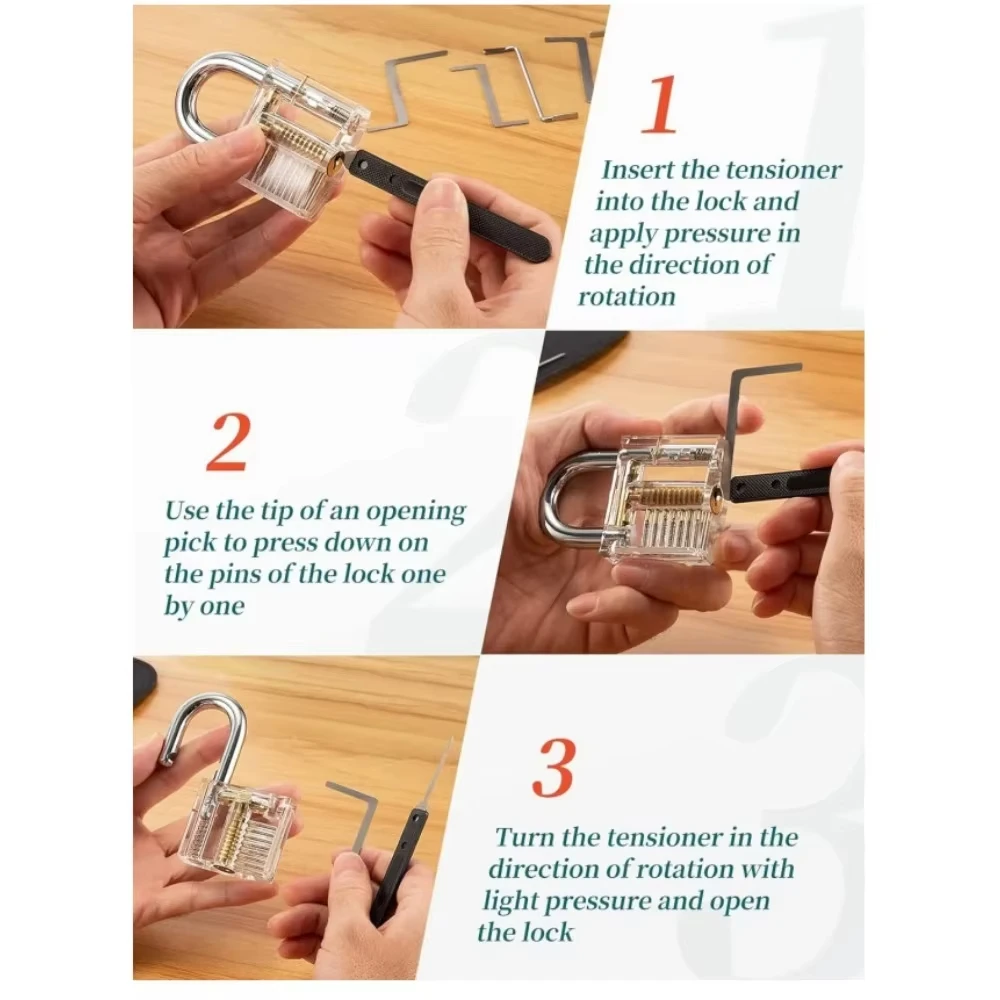 1

Insert the tensioner into the lock and apply pressure in the direction of rotation

2

Use the tip of an opening pick to press down on the pins of the lock one by one

3

Turn the tensioner in the direction of rotation with light pressure and open the lock