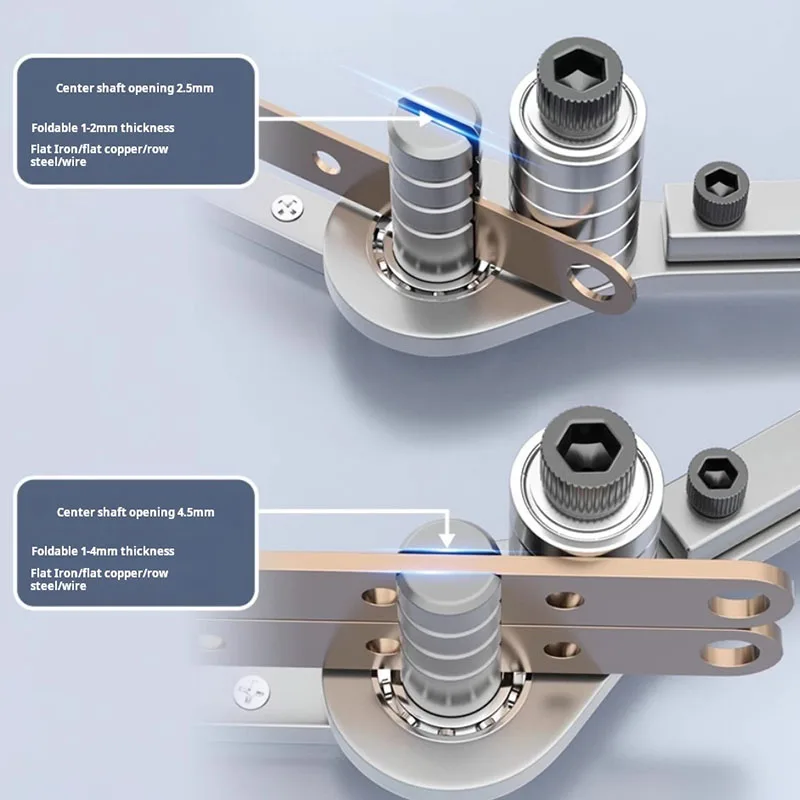 Center shaft opening 2.5mm

Foldable 1-2mm thickness

Flat Iron/flat copper/row steel/wire

Center shaft opening 4.5mm

Foldable 1-4mm thickness

Flat Iron/flat copper/row steel/wire